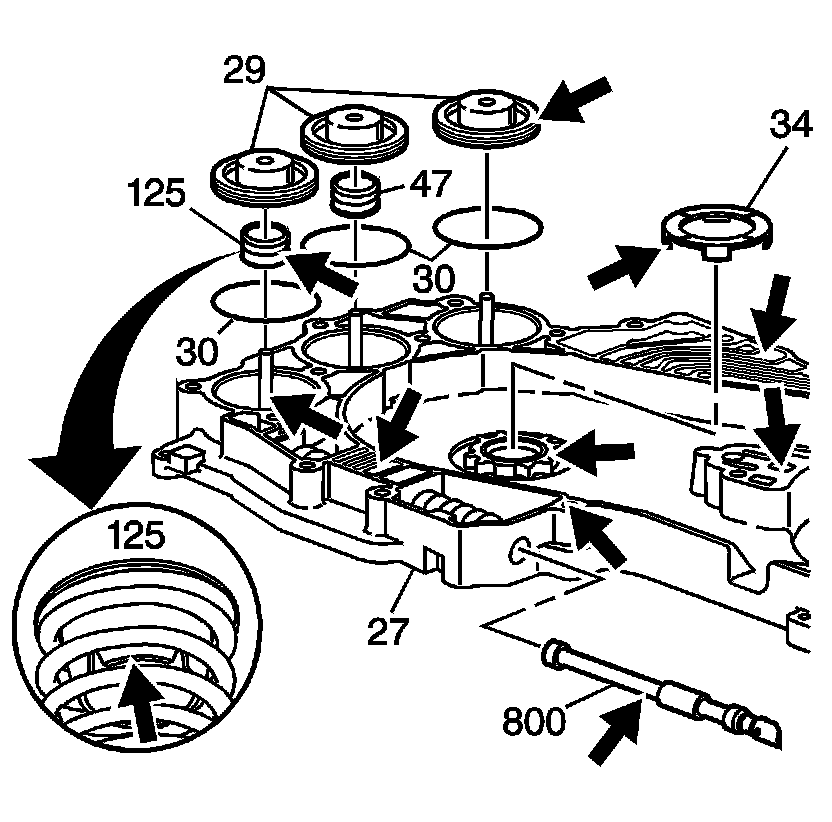 29
34
125
47
30
30
125
27
800