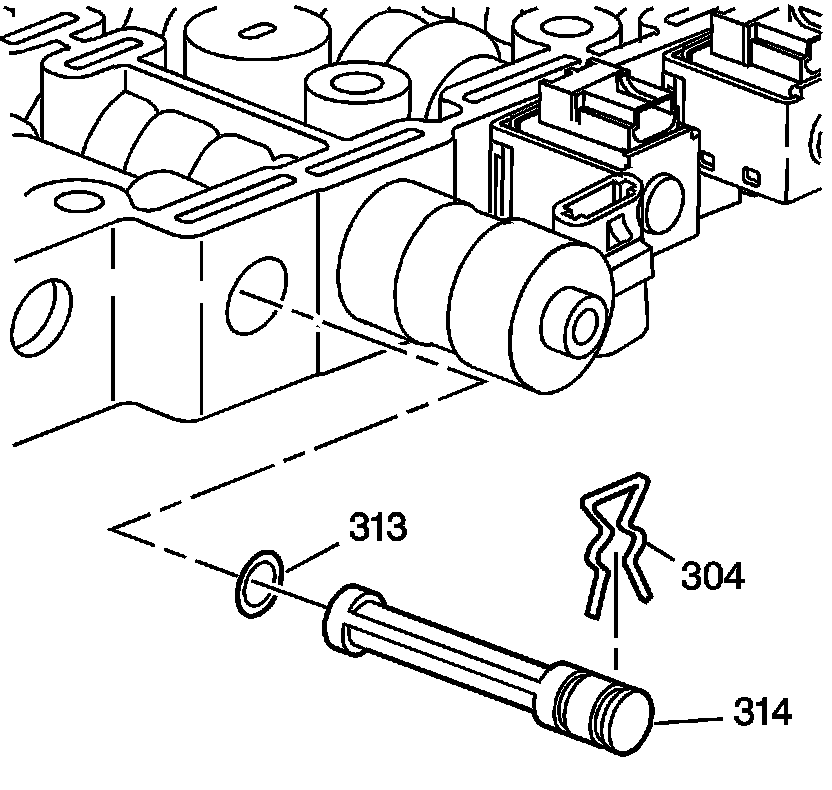 313

304

314