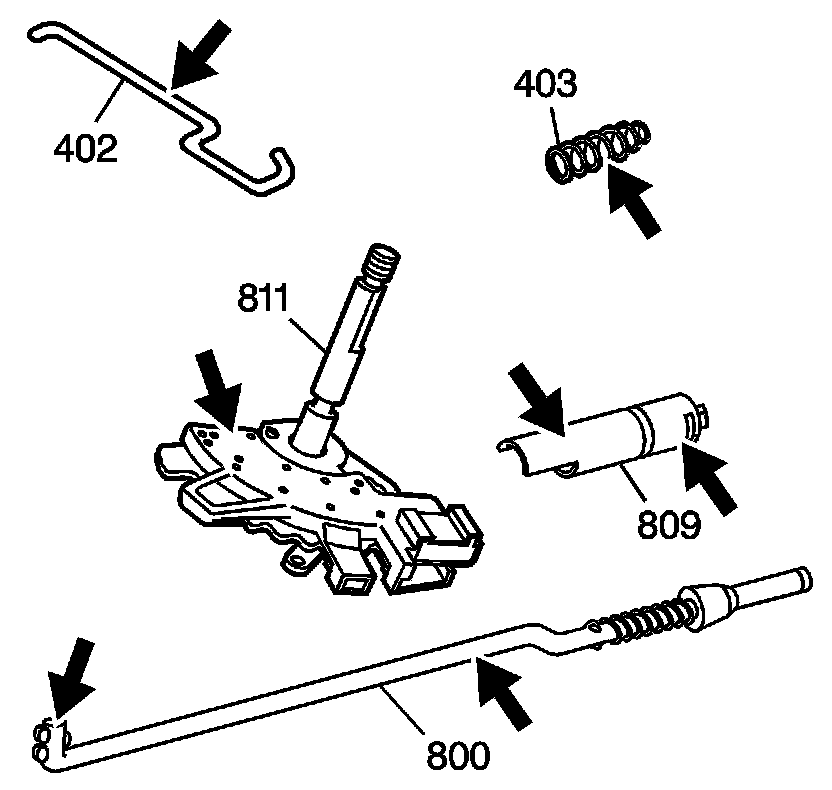 402
403
811
809
800