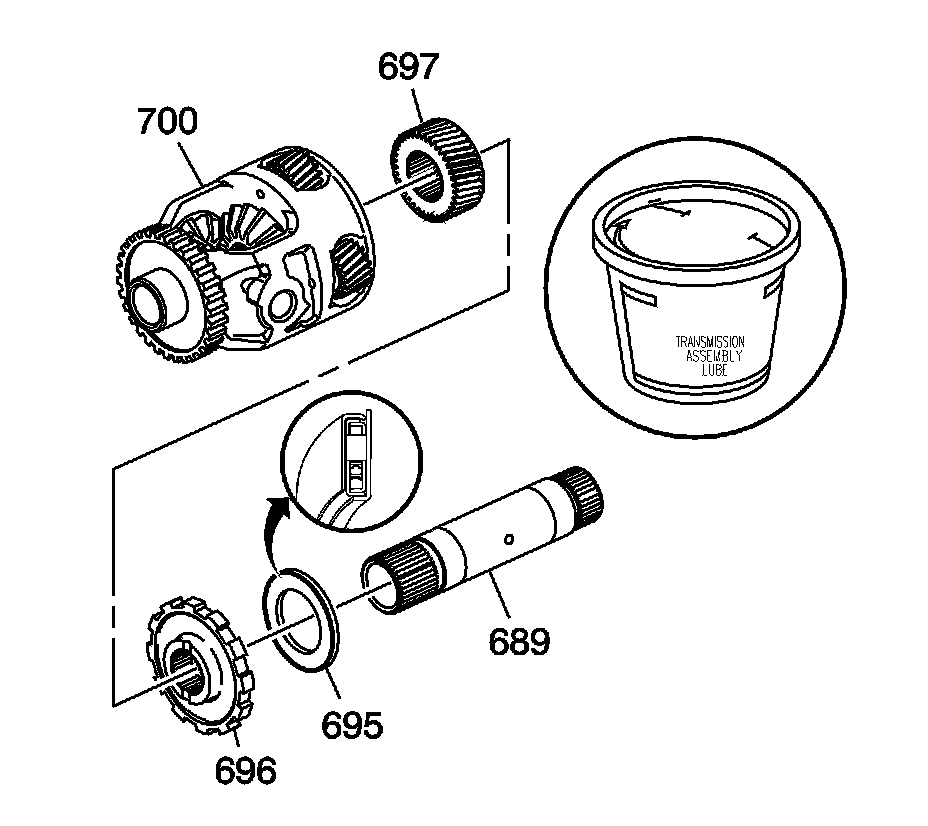 697
700
TRANSMISSION
ASSEMBLY
LUBE
689
695
696