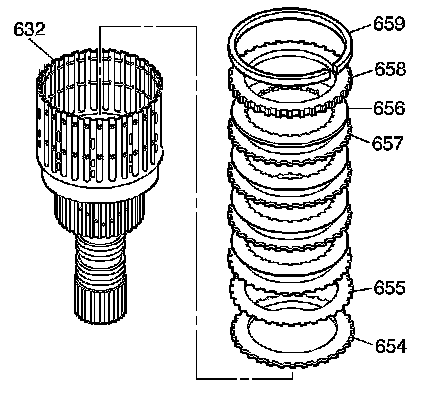 632
659
658
656
657
655
654