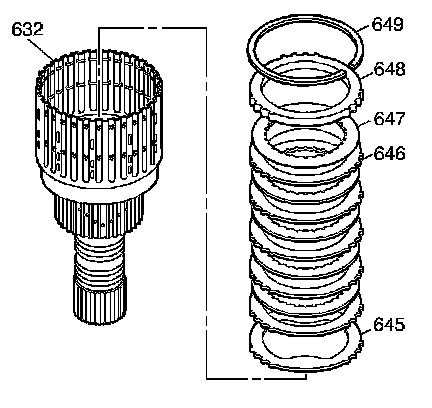 632
649
648
647
646
645