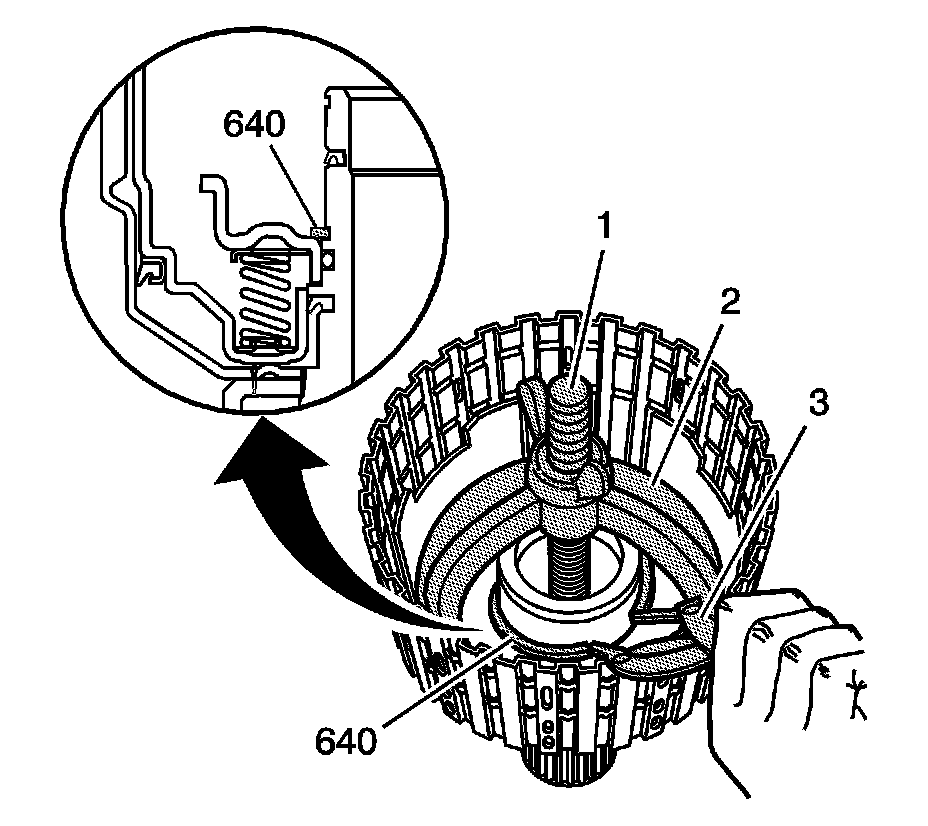 640
1
2
3
640