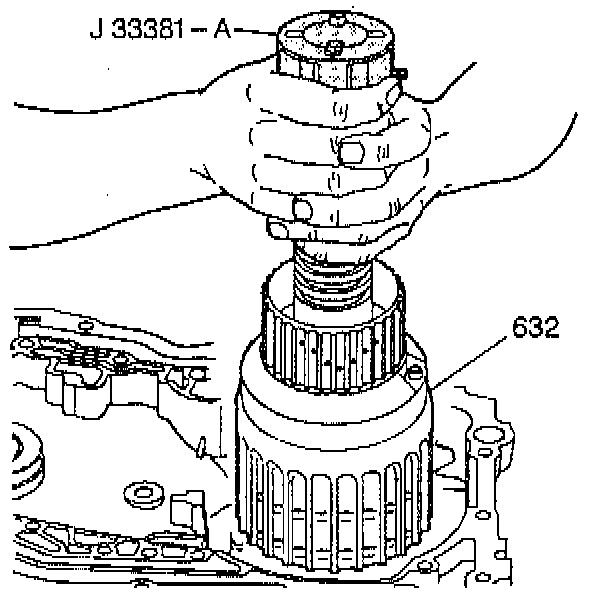 J 33381 – A

632