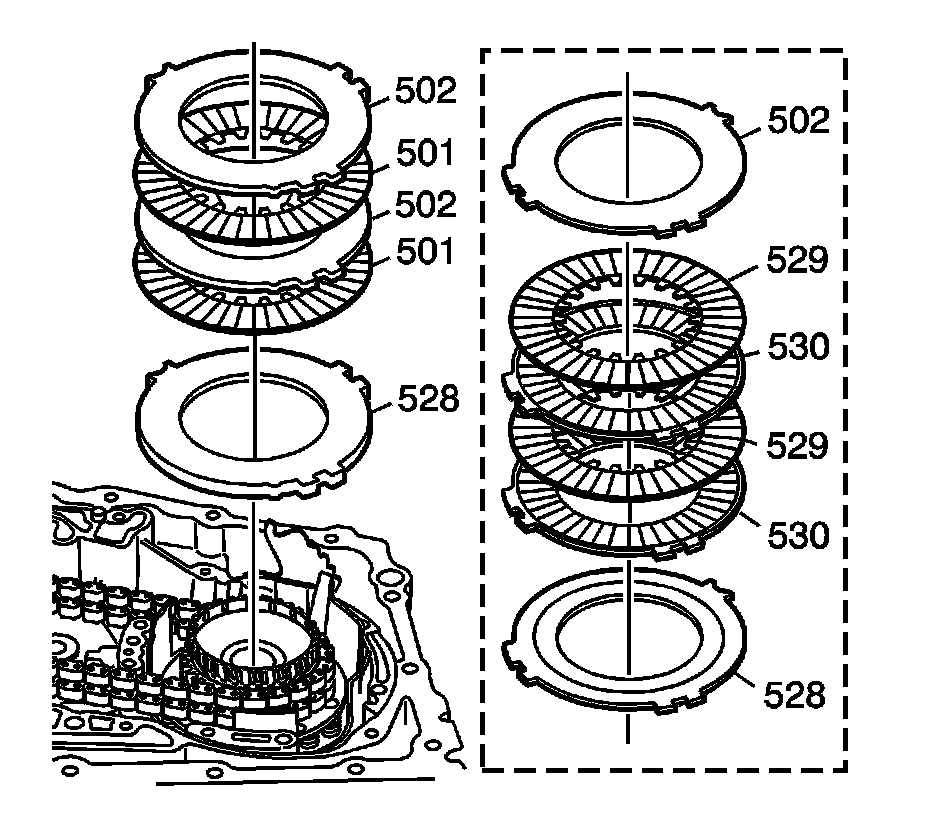 502
501
502
501
528
502
529
530
529
530
528