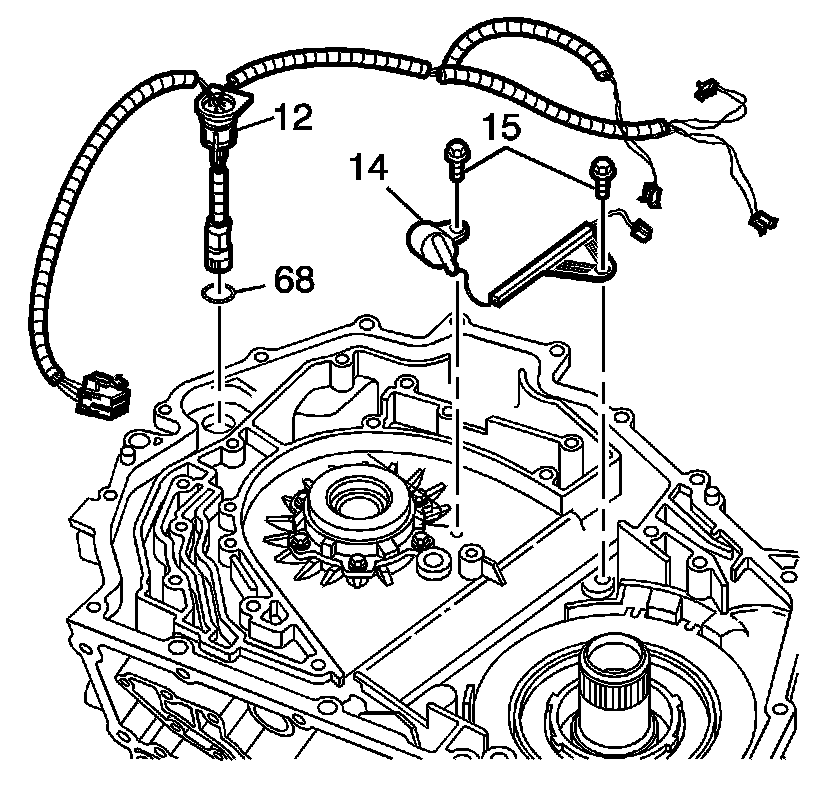 12
15
14
68