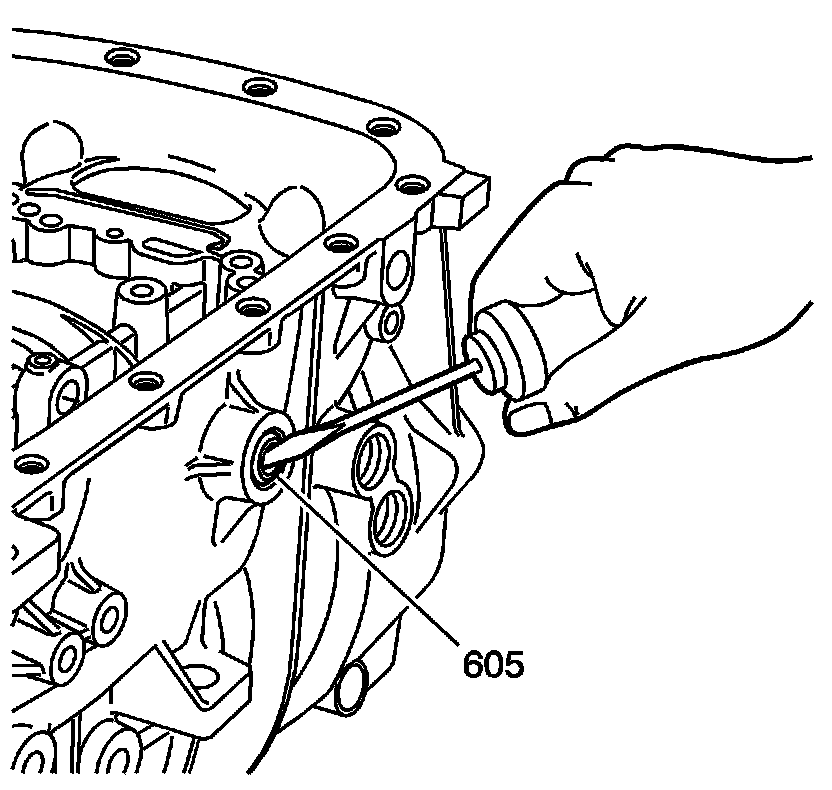 605