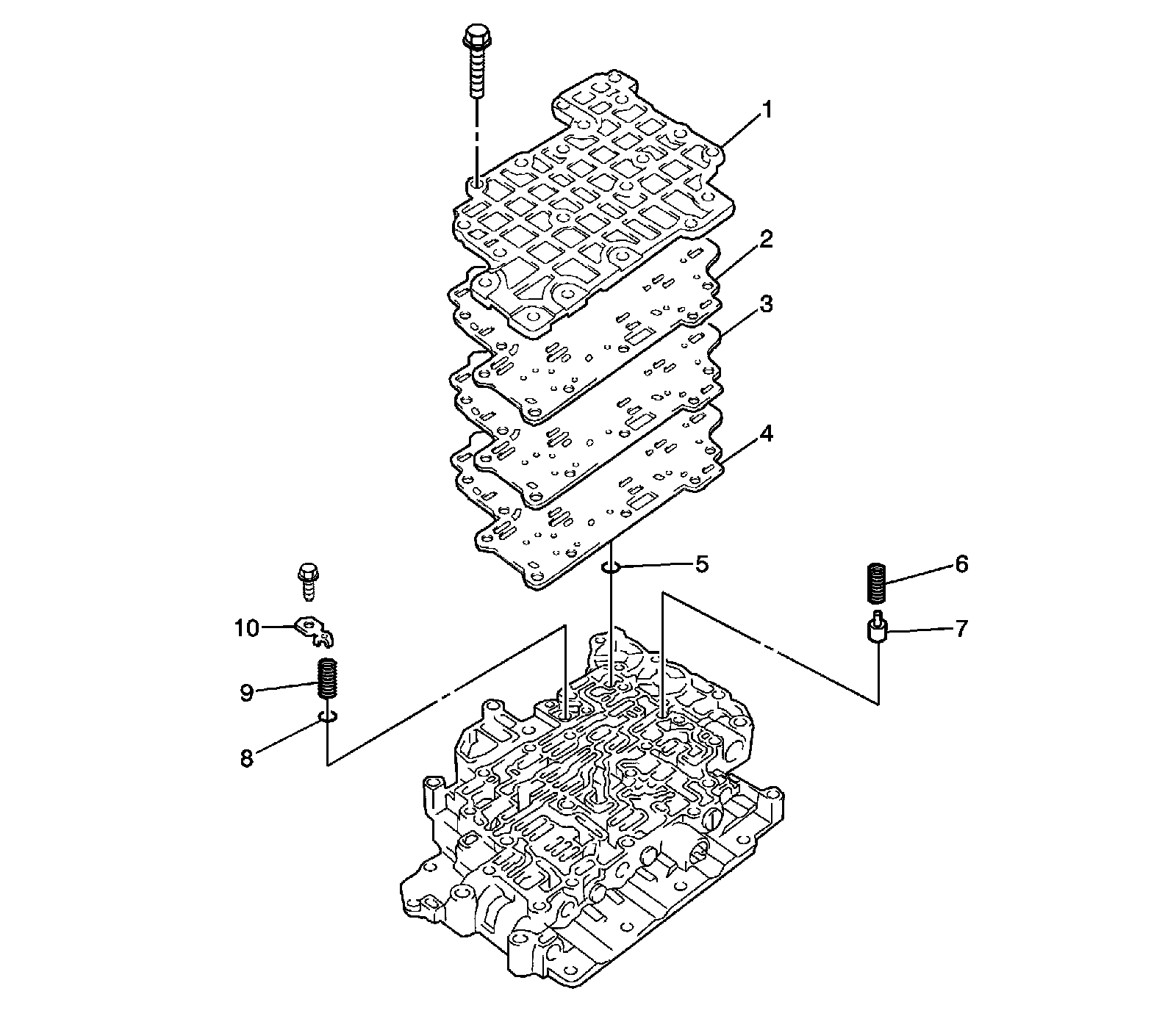 1
2
3
4
5
6
7
10
9
8