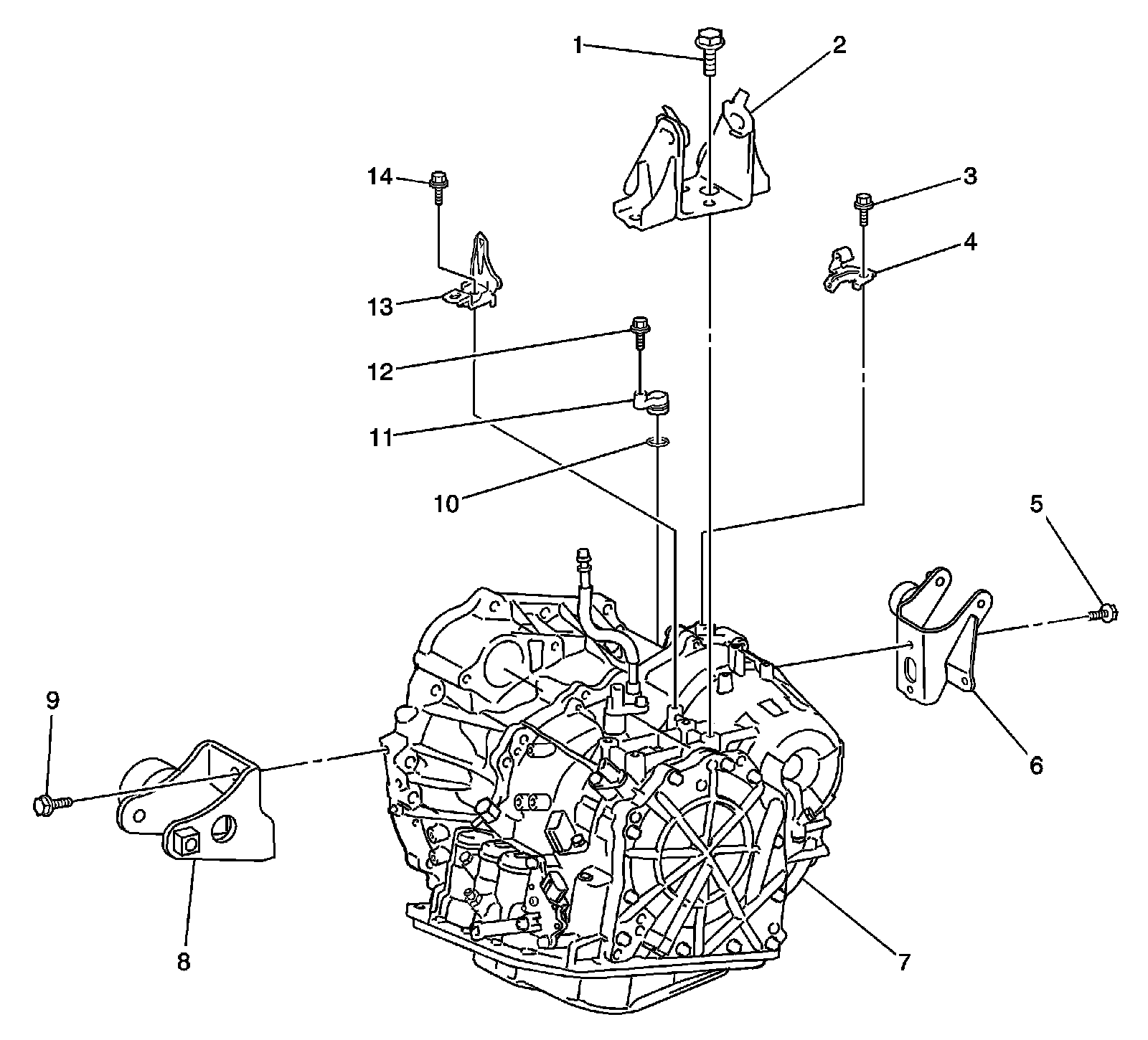 1
2
14
3
4
13
12
11
10
5
6
9
8
7