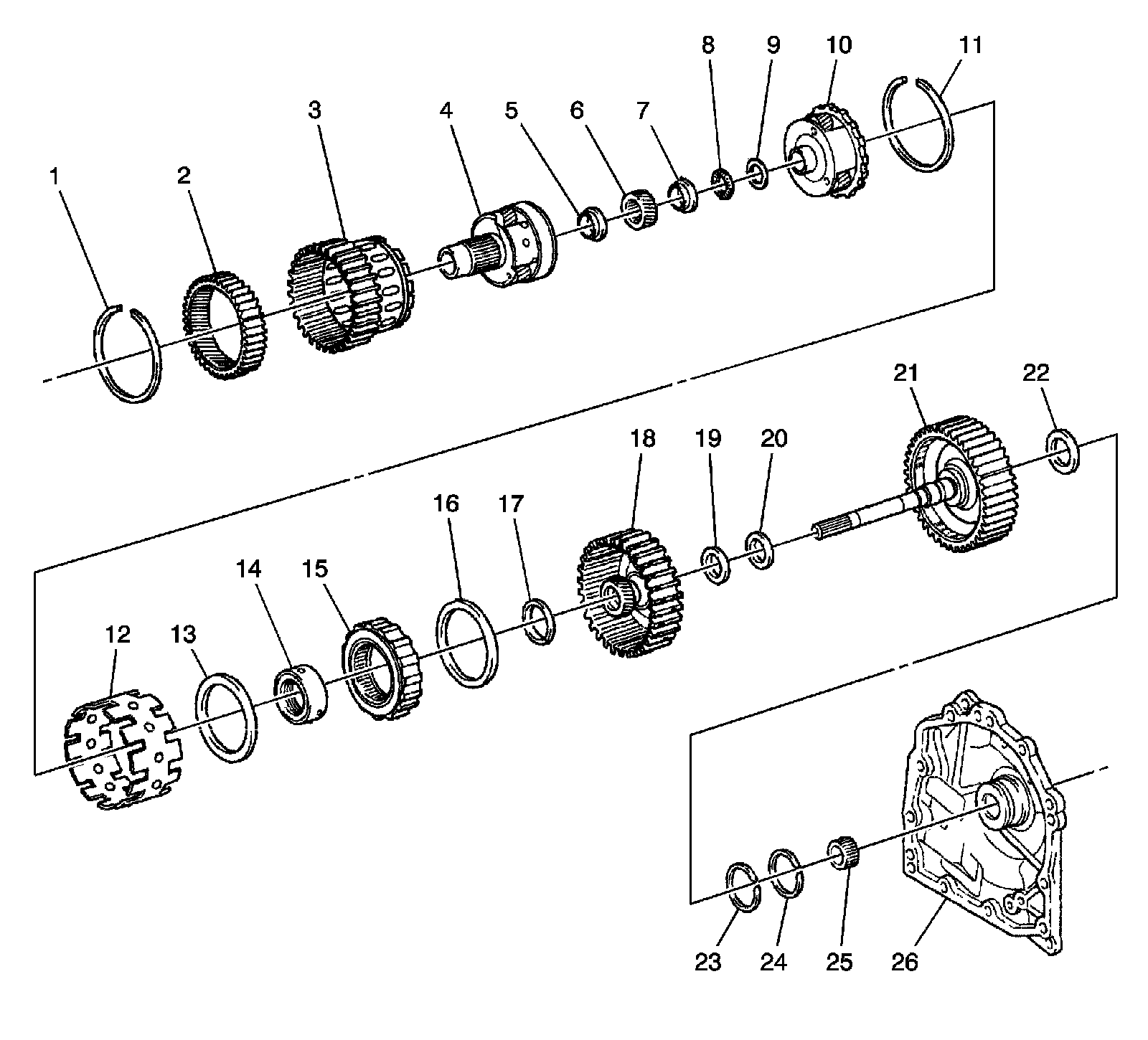 1
2
3
4
5
6
7
8
9
10
11
12
13
14
15
16
17
18
19
20
21
22
23
24
25
26