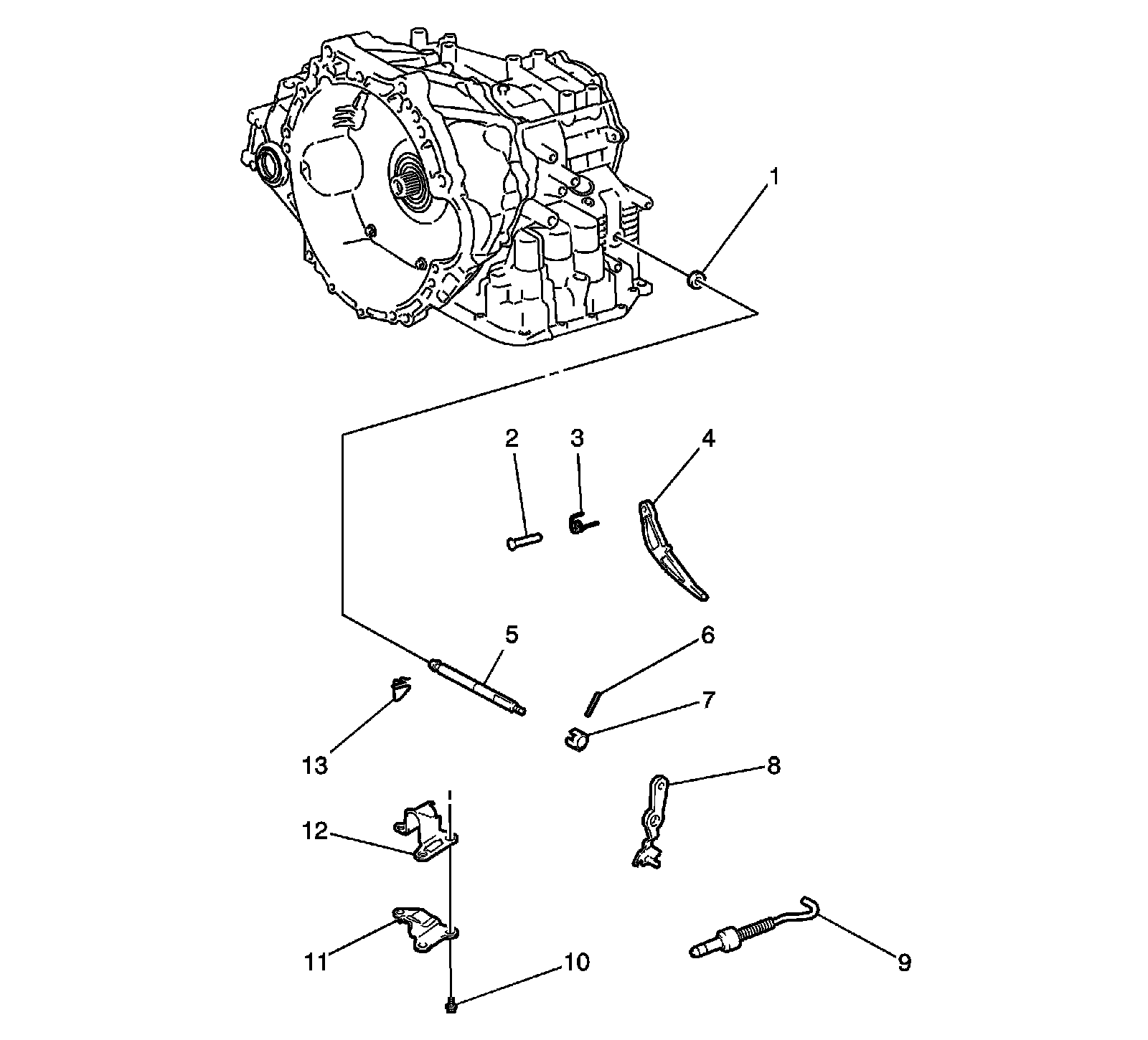 1

2
3
4

5
6
7
13
8
12

11
10
9