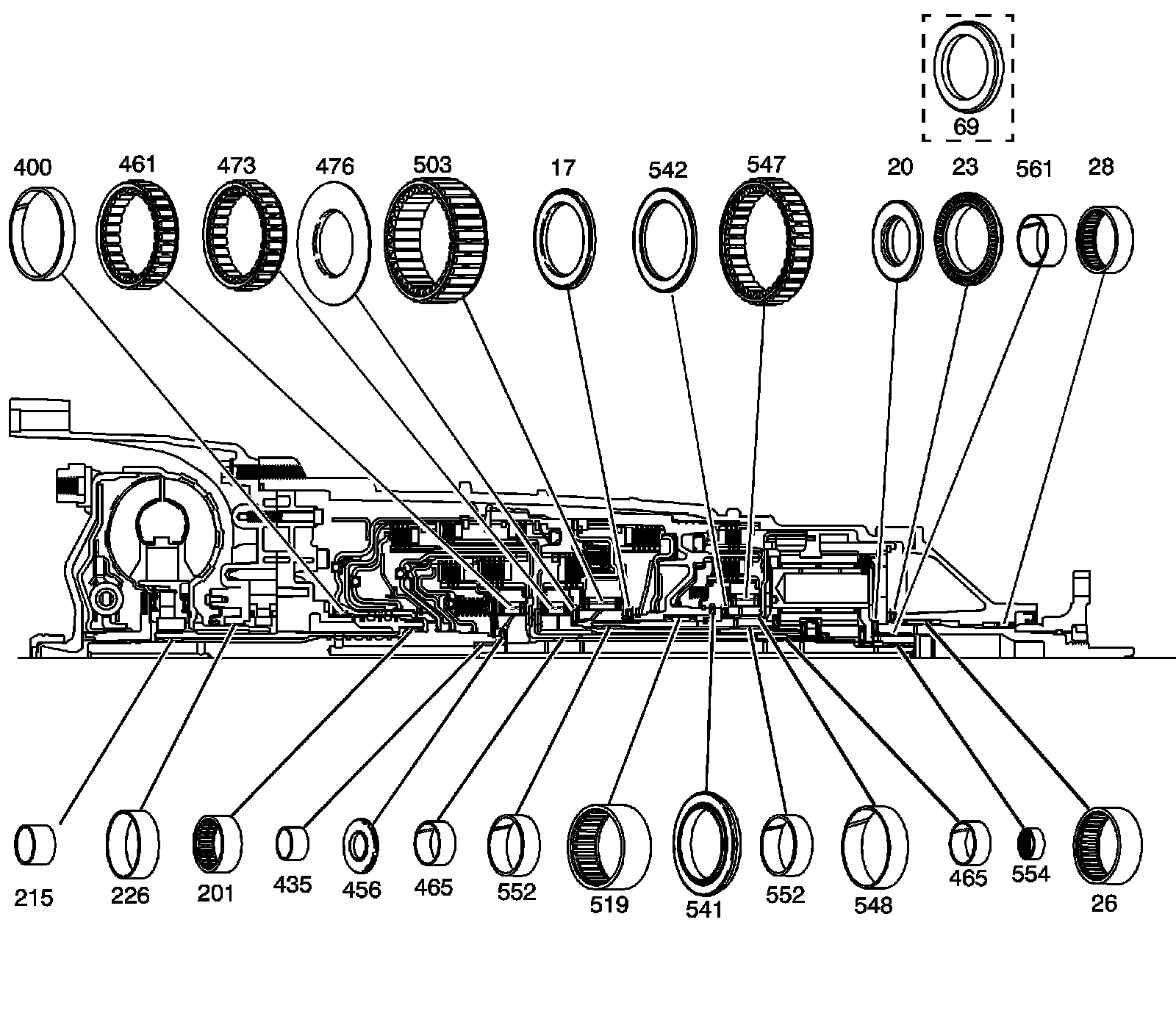 69

400 461 473 476 503 17 542 547 20 23 561 28

215 226 201 435 456 465 552 519 541 552 548 465 554 26