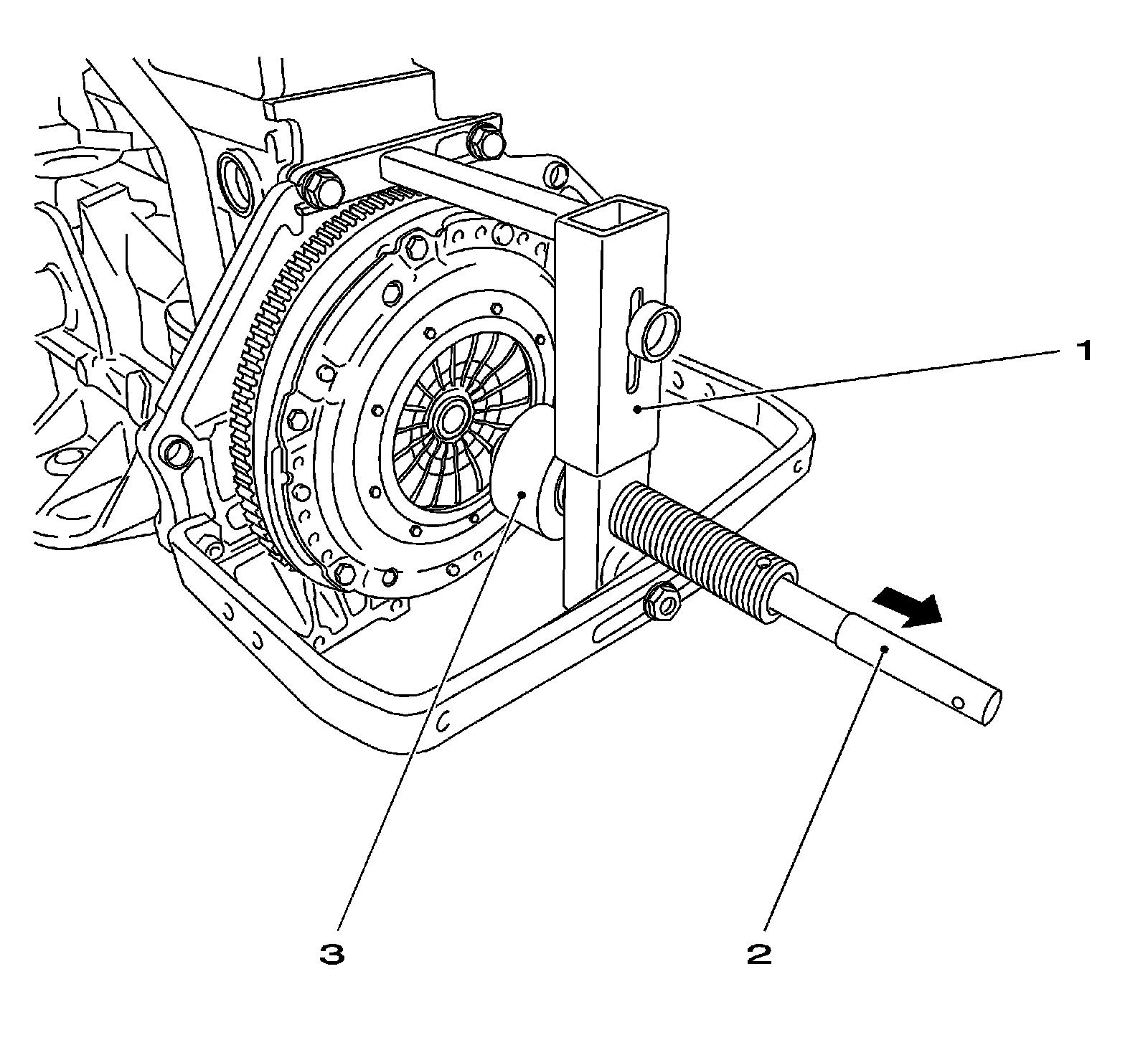 1
3
2