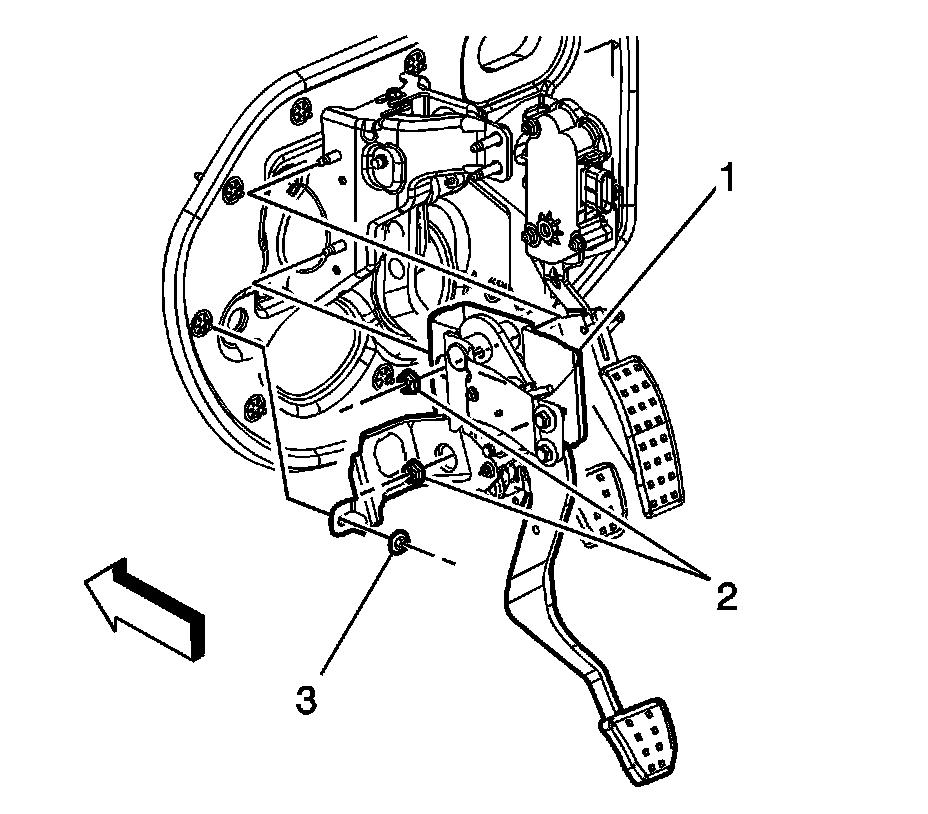 1
2
3