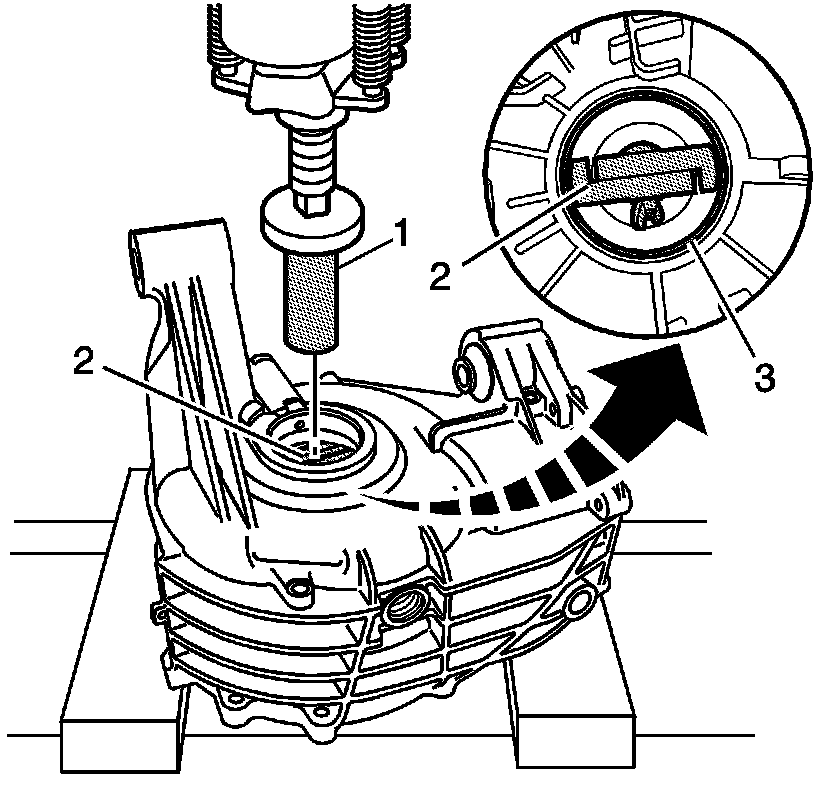 1
2
2
3