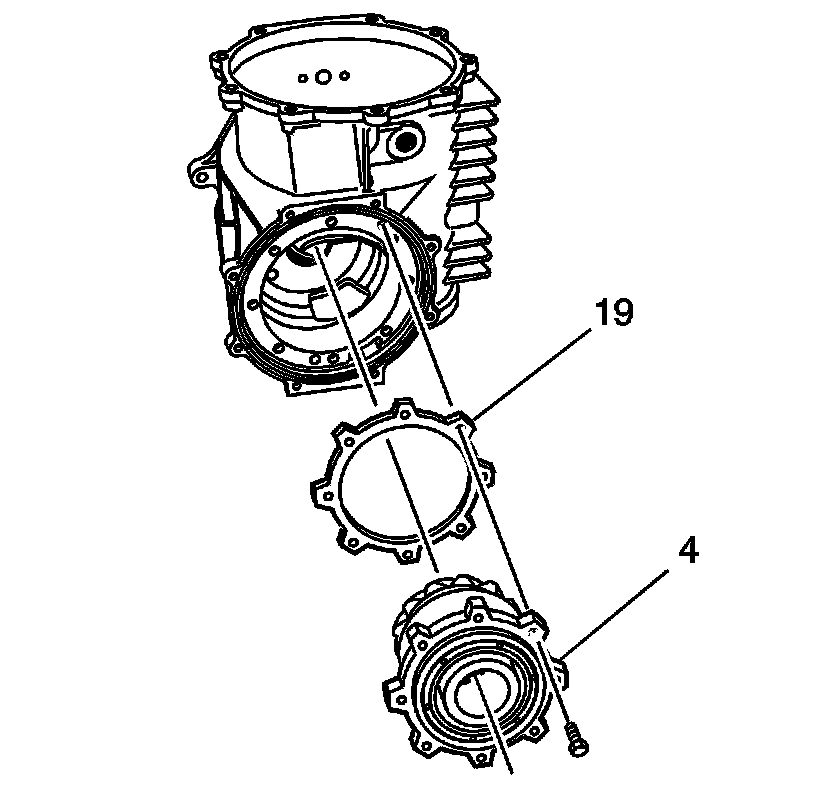 19

4