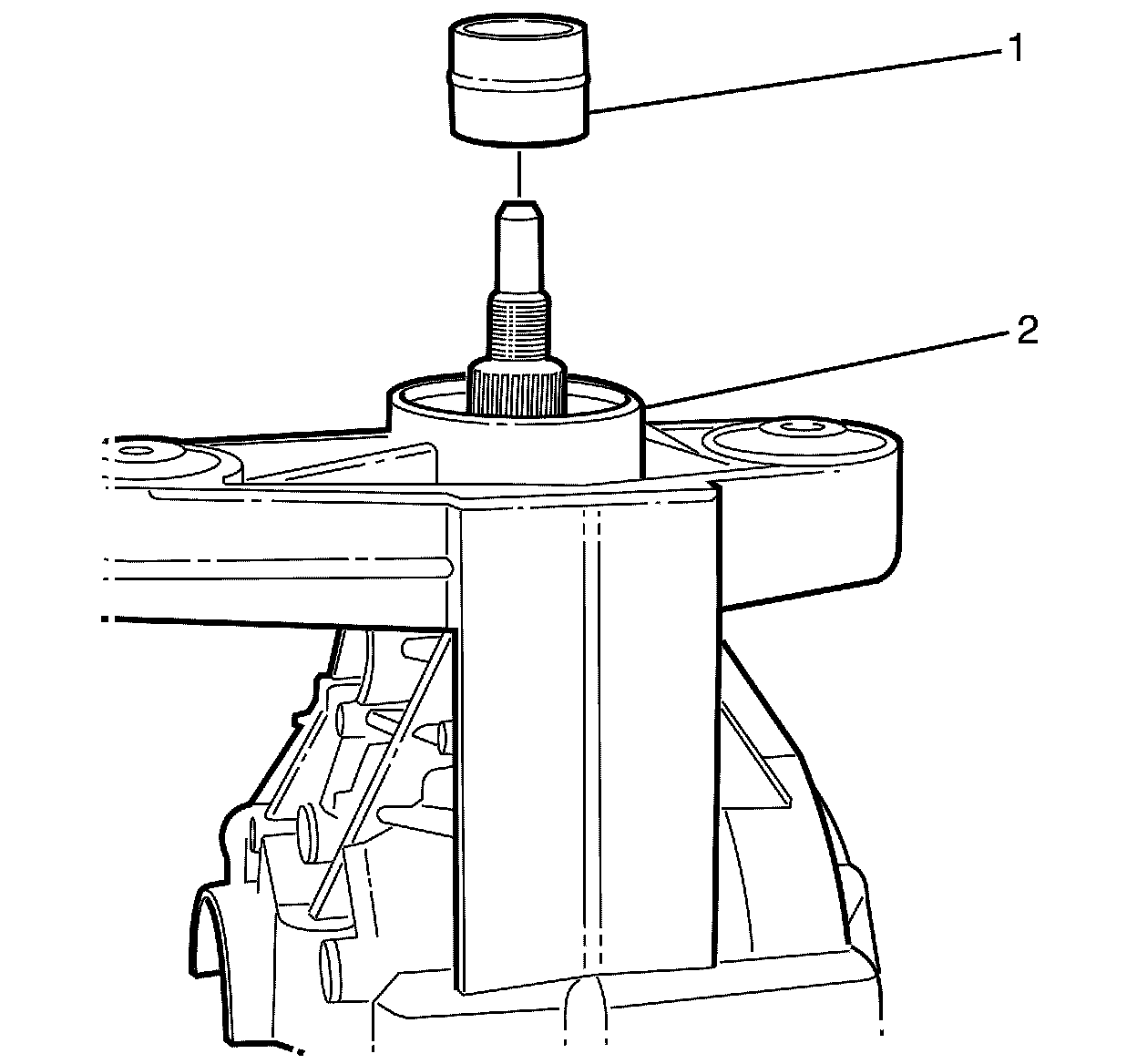 1

2