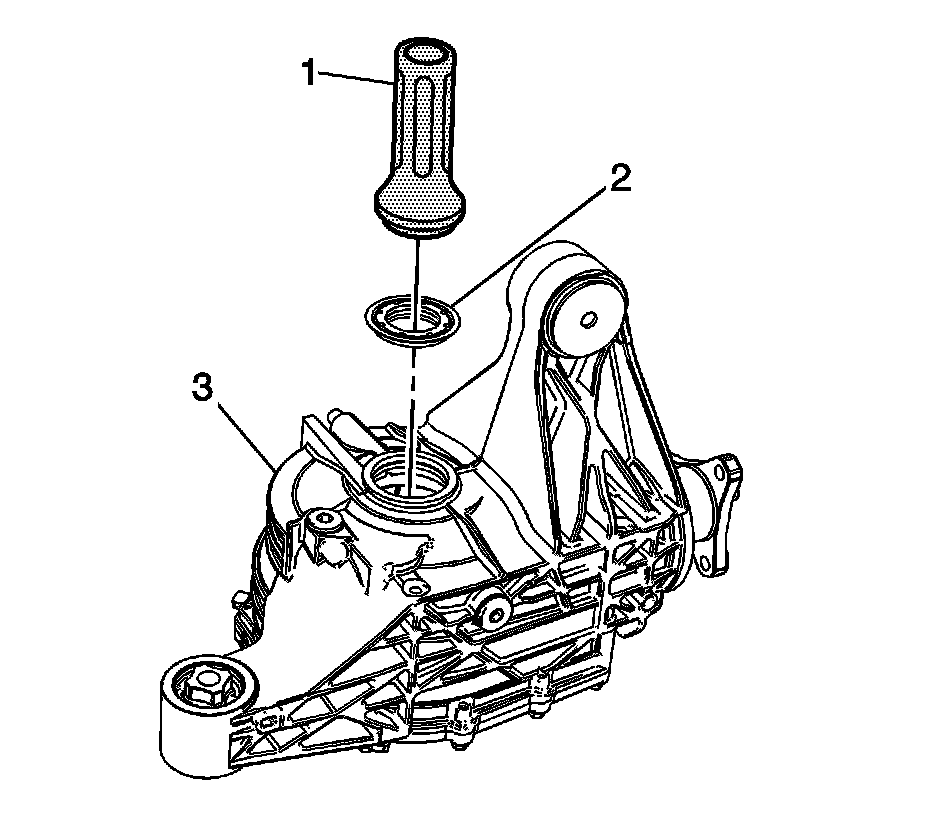 1
2
3