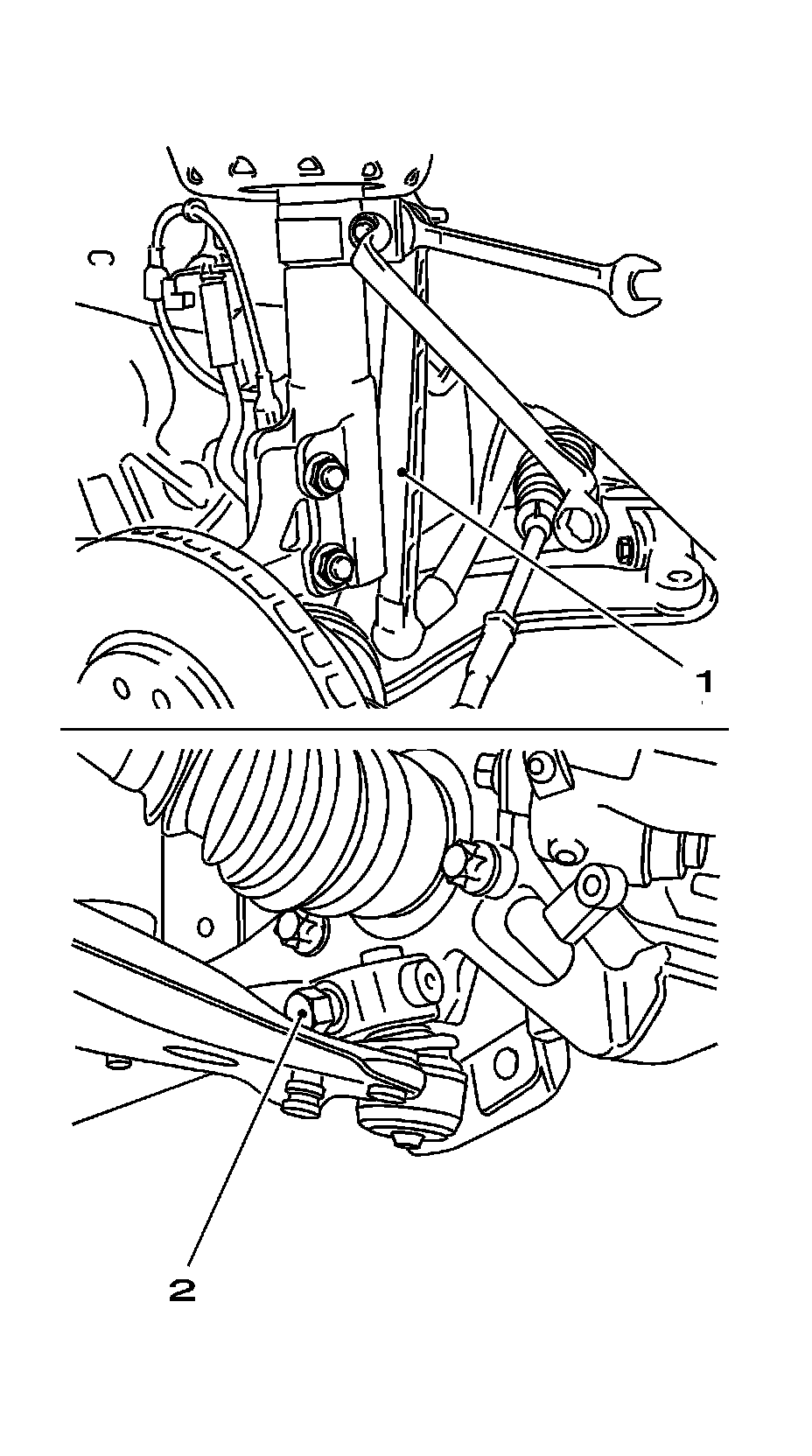 1

2