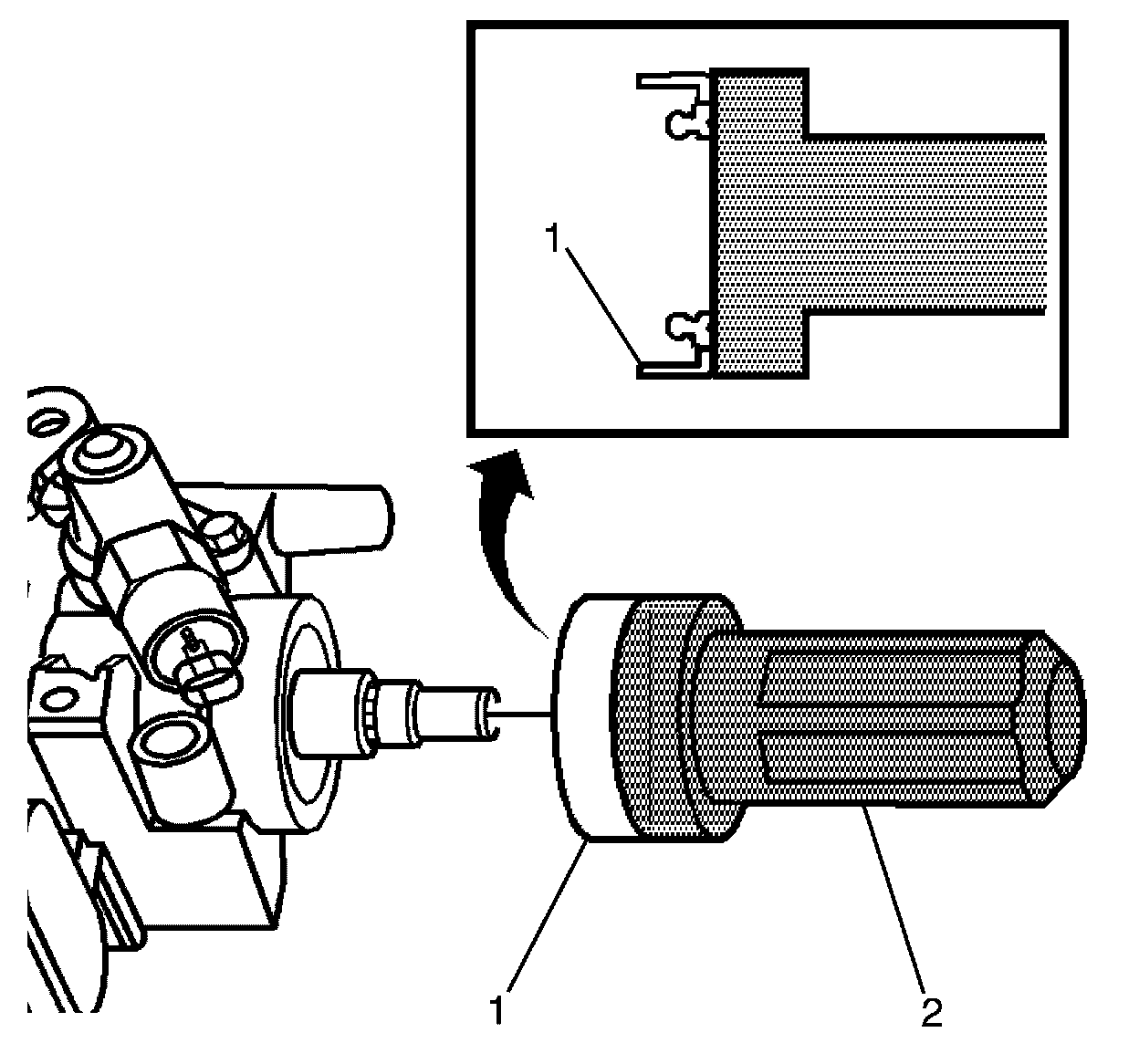 1

1

2