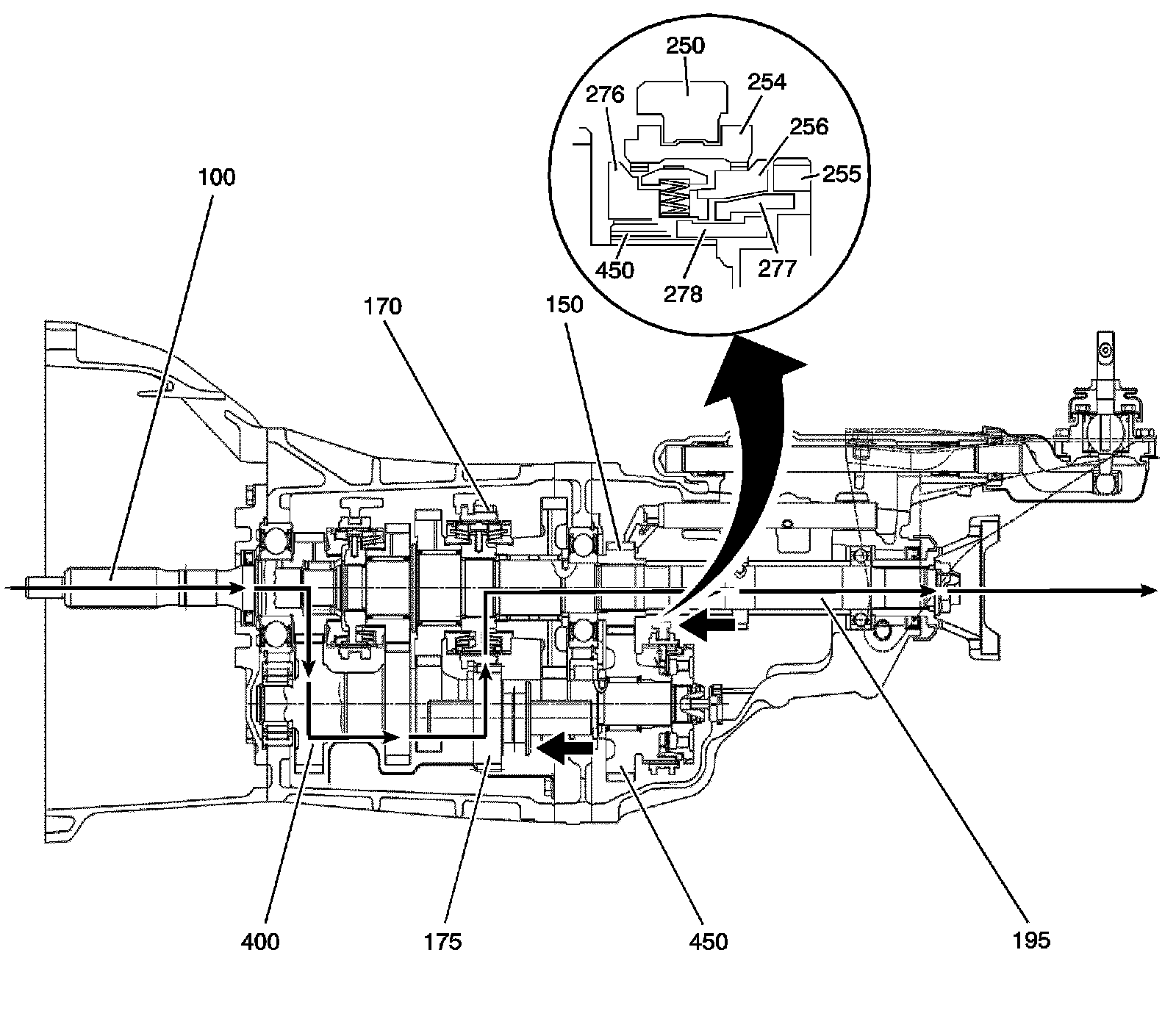 250
276
254
256
255
450
278
277
100
170
150
400
175
450
195