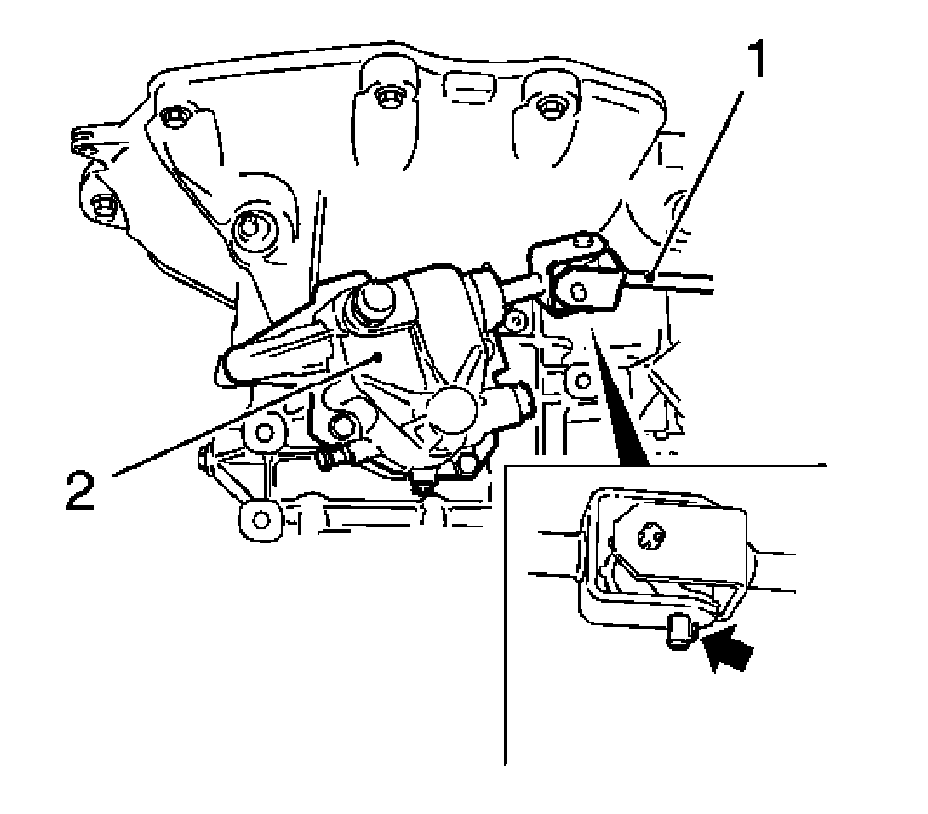 1

2