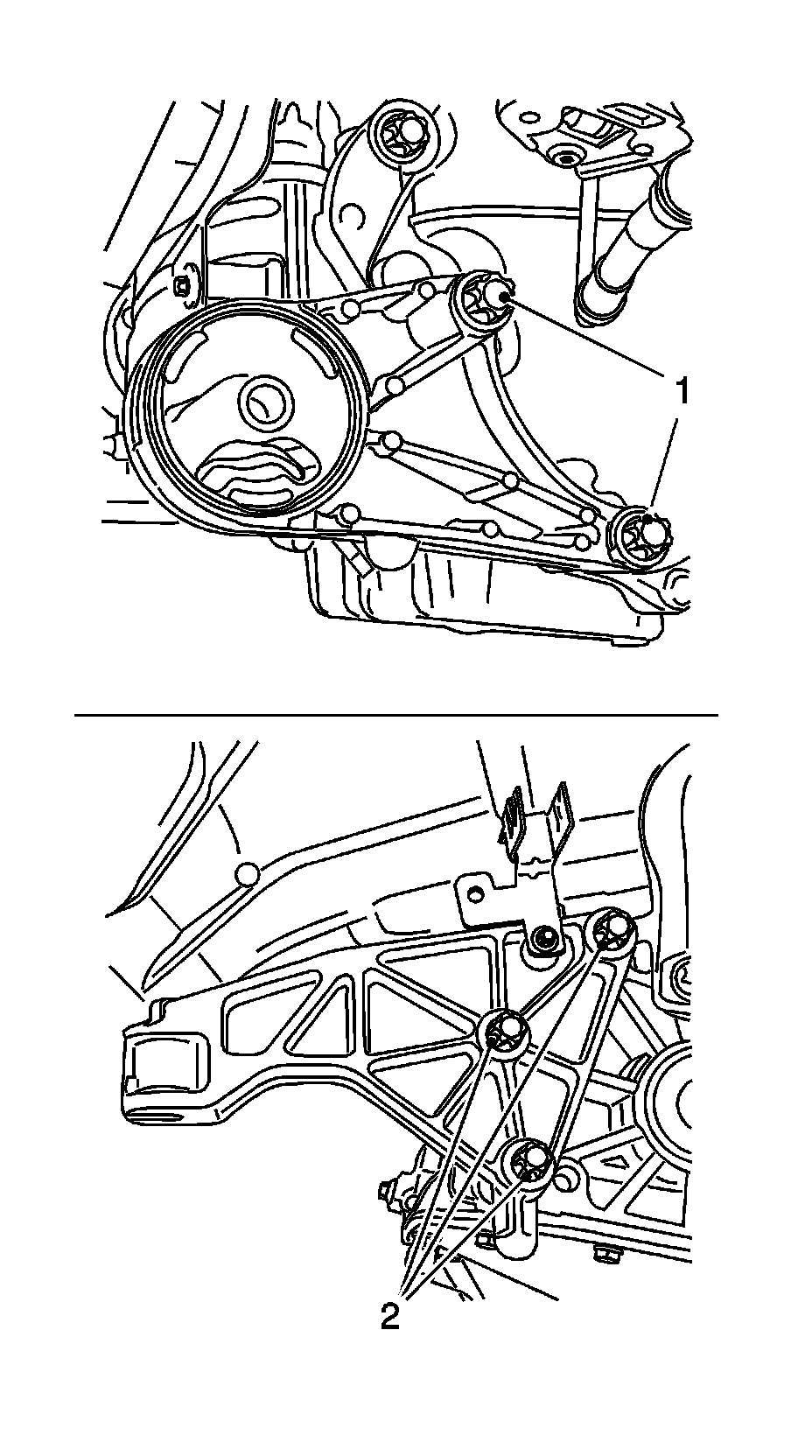 1

2