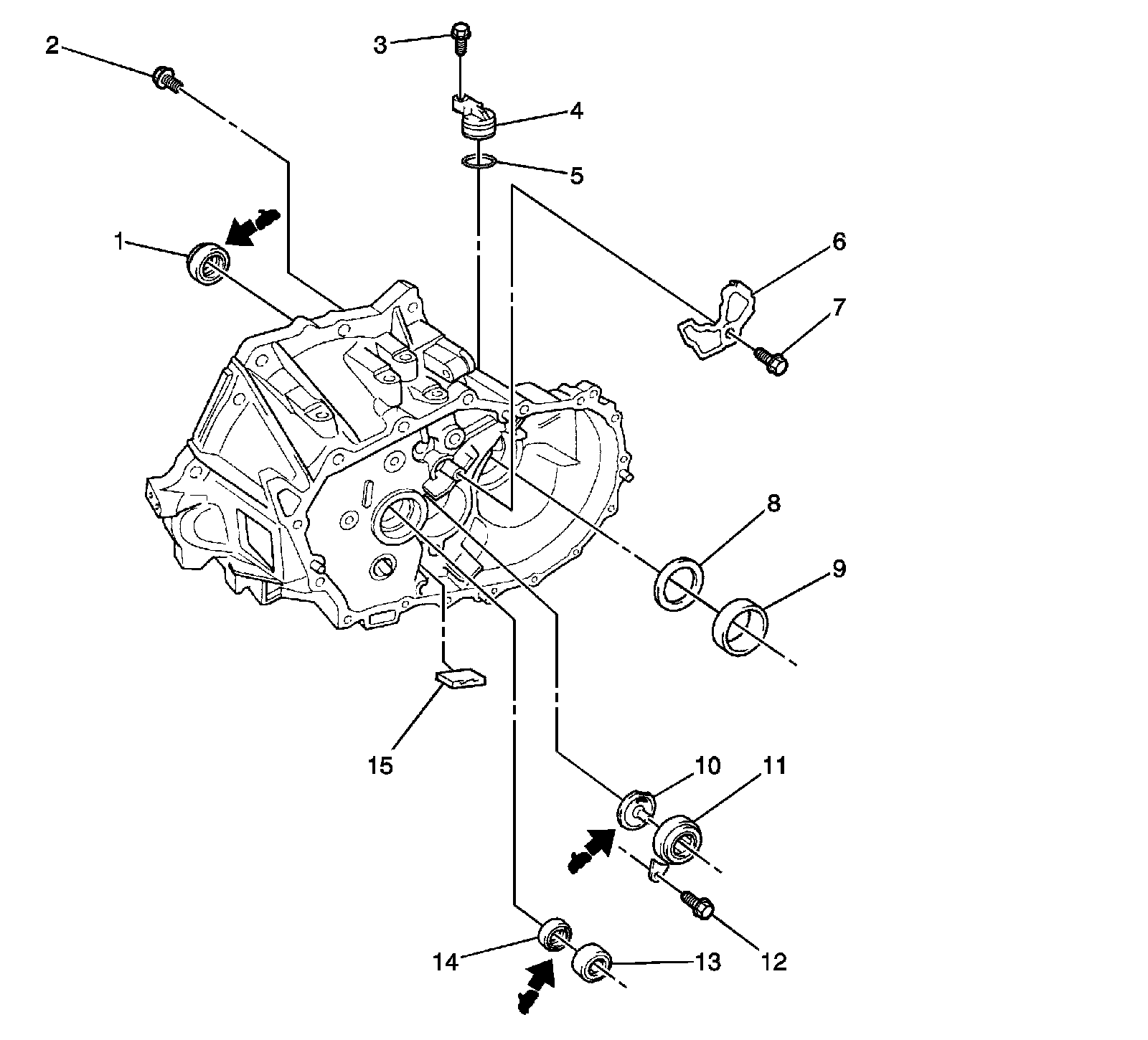 2
3
4
5
1
6
7
8
9
15
10
11
12
14
13