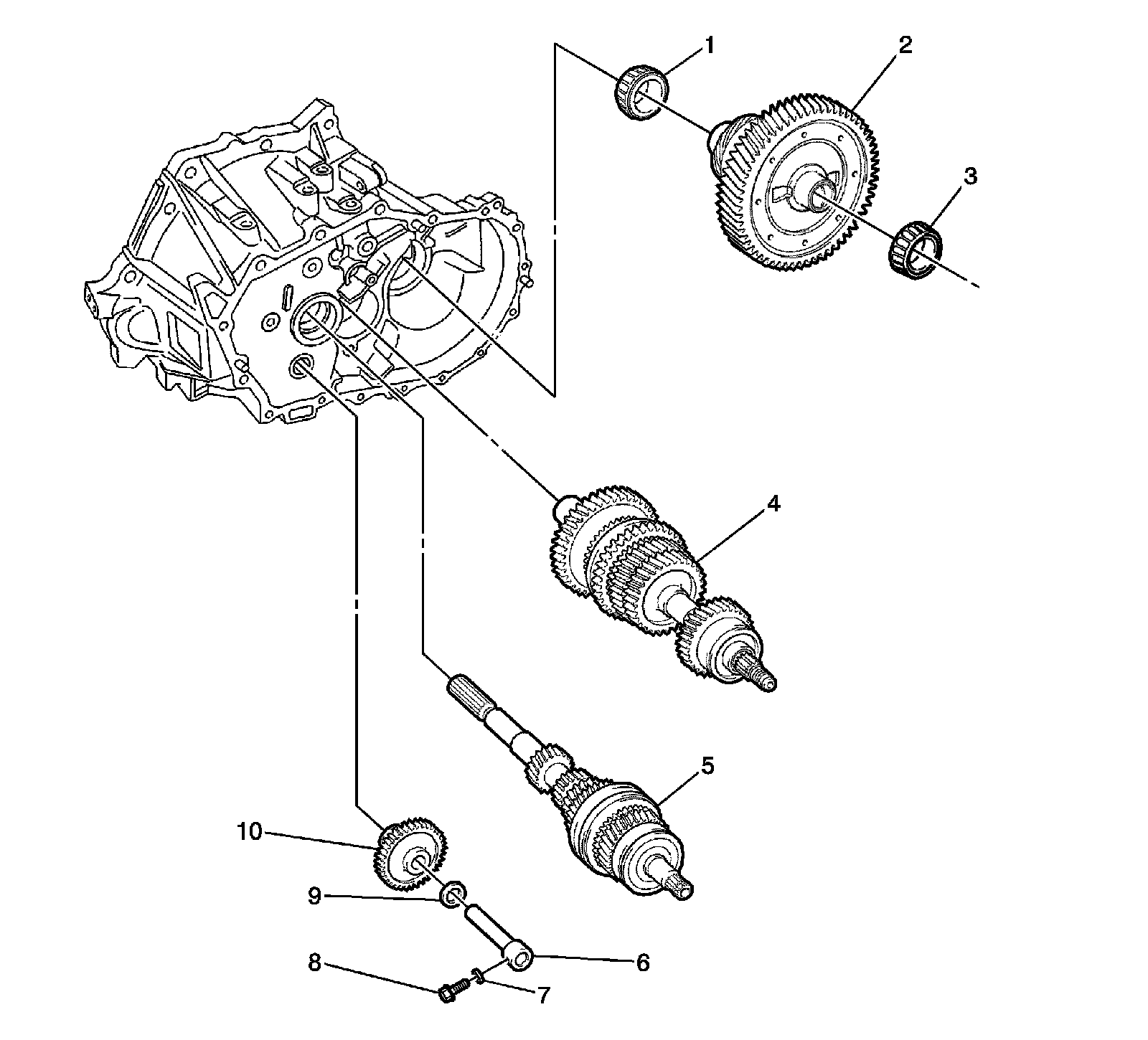 1
2
3
4
5
10
9
6
8
7