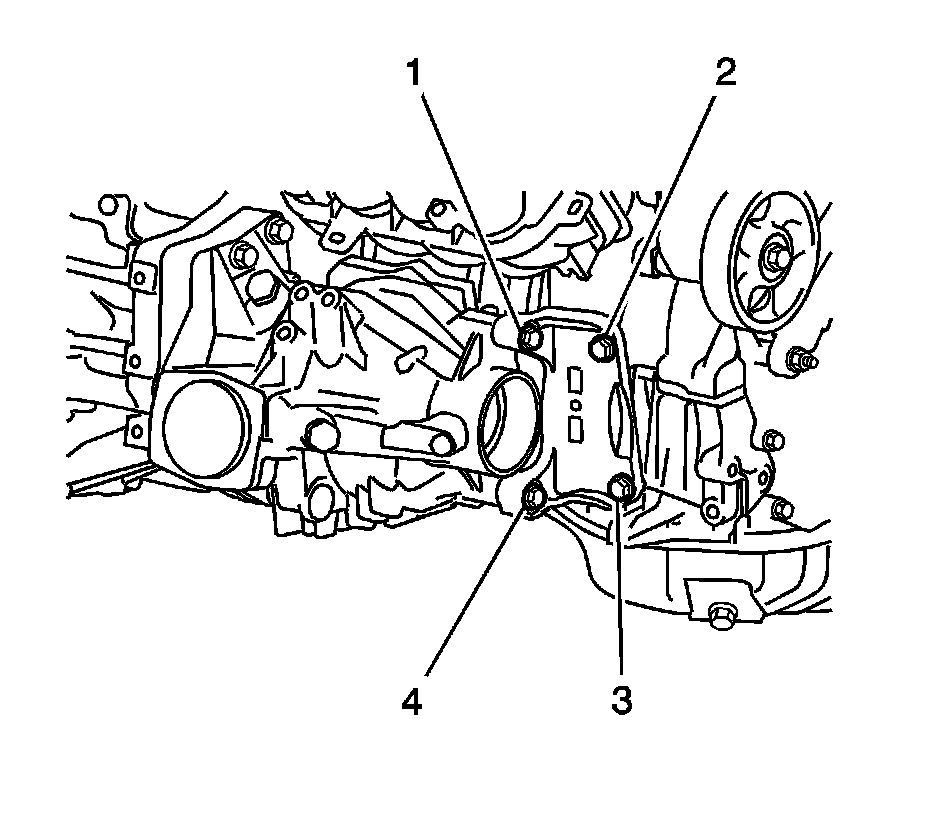 1
2
4
3