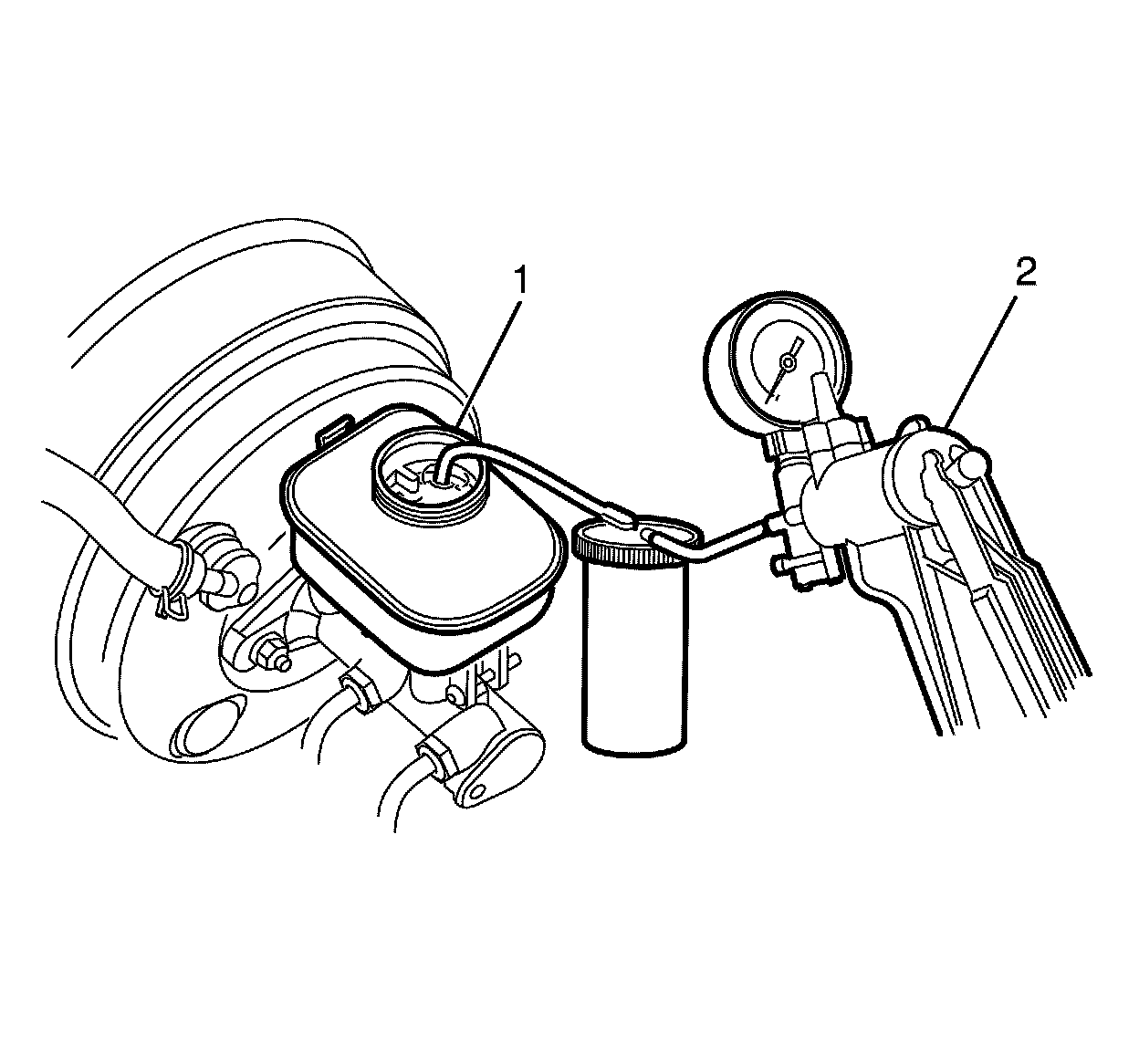 1

2