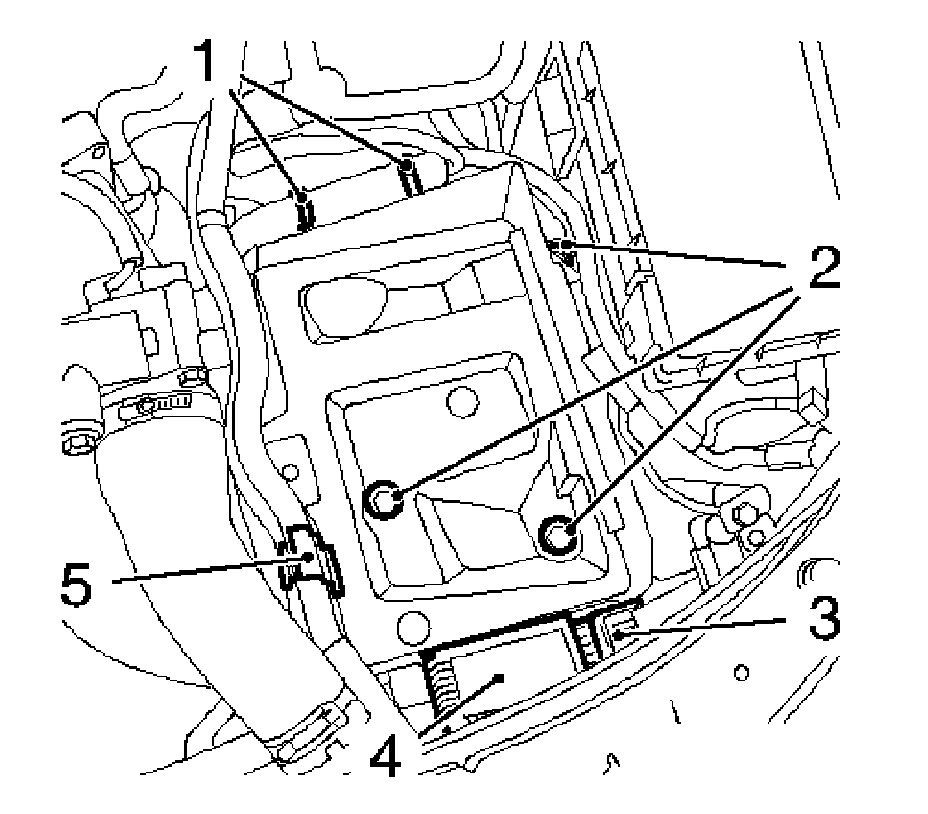 1
2
5
3
4