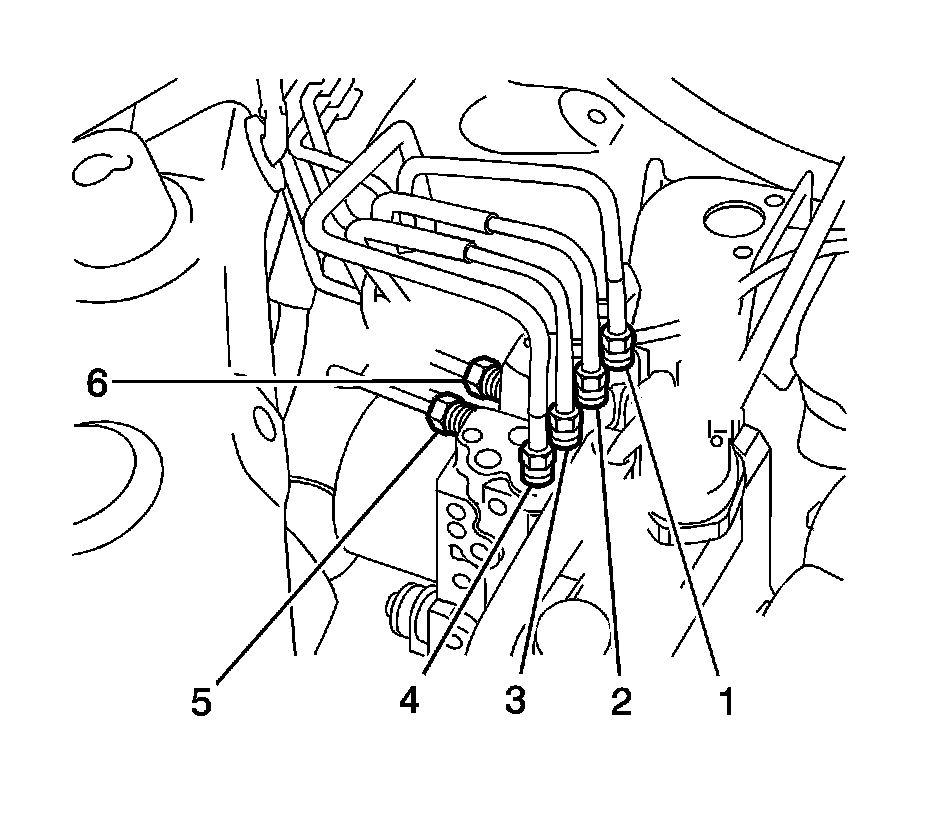 6
5
4
3
2
1