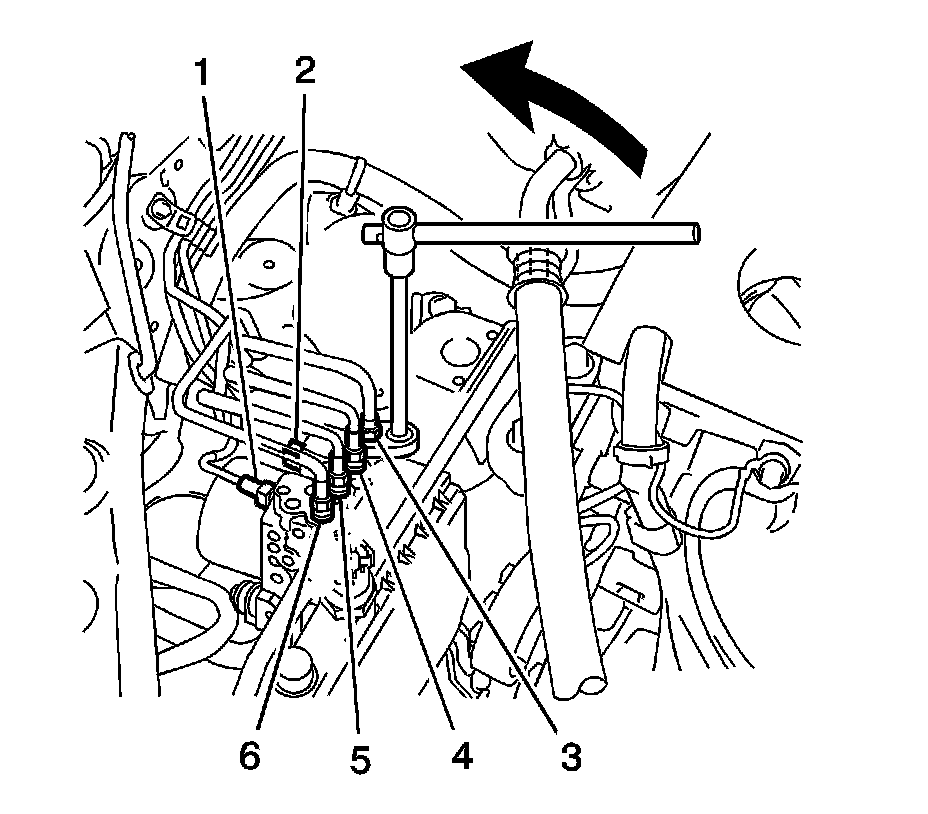 1
2
6
5
4
3