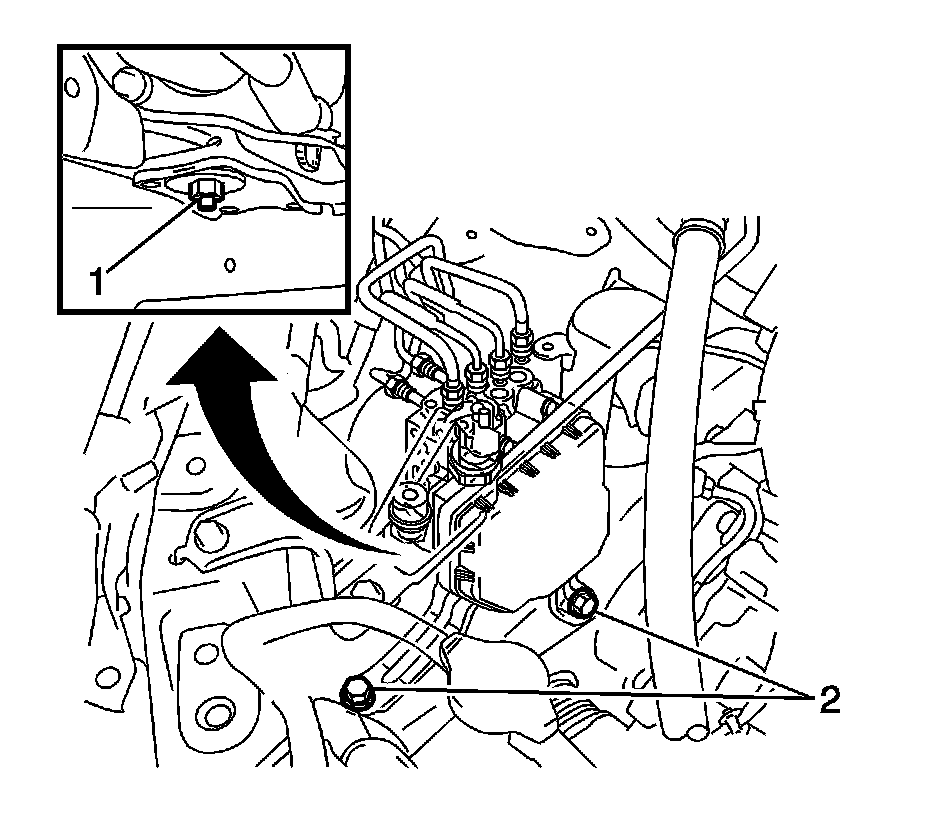 1

2