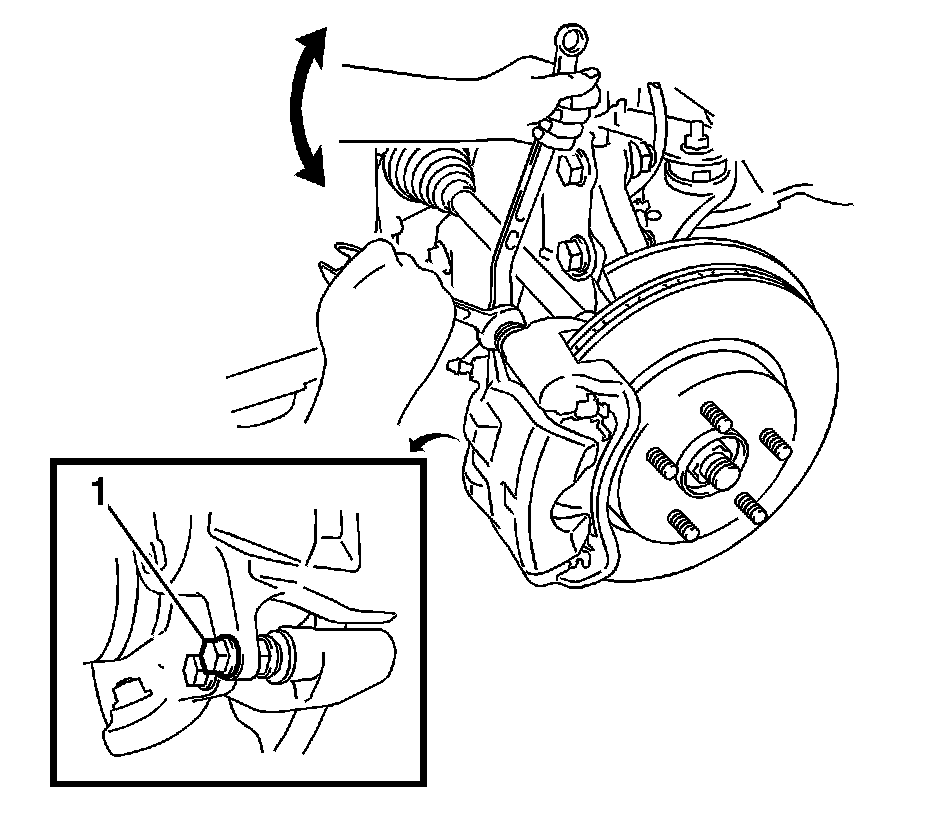 1