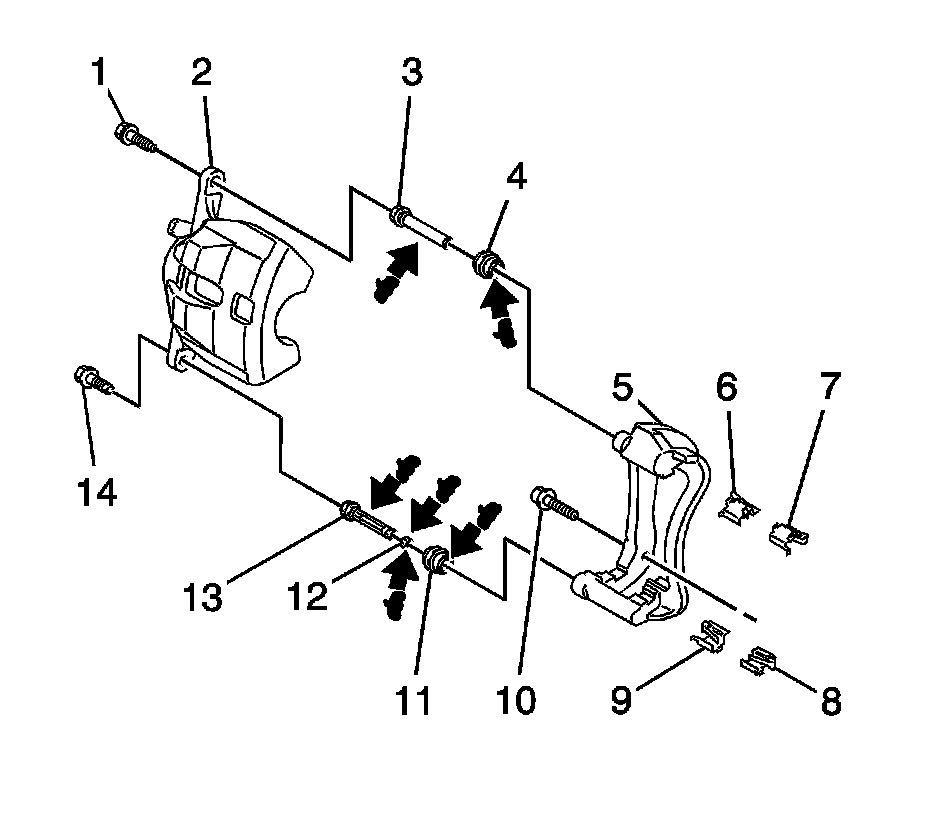 1
2
3
4
5
6
7
14
13
12
11
10
9
8