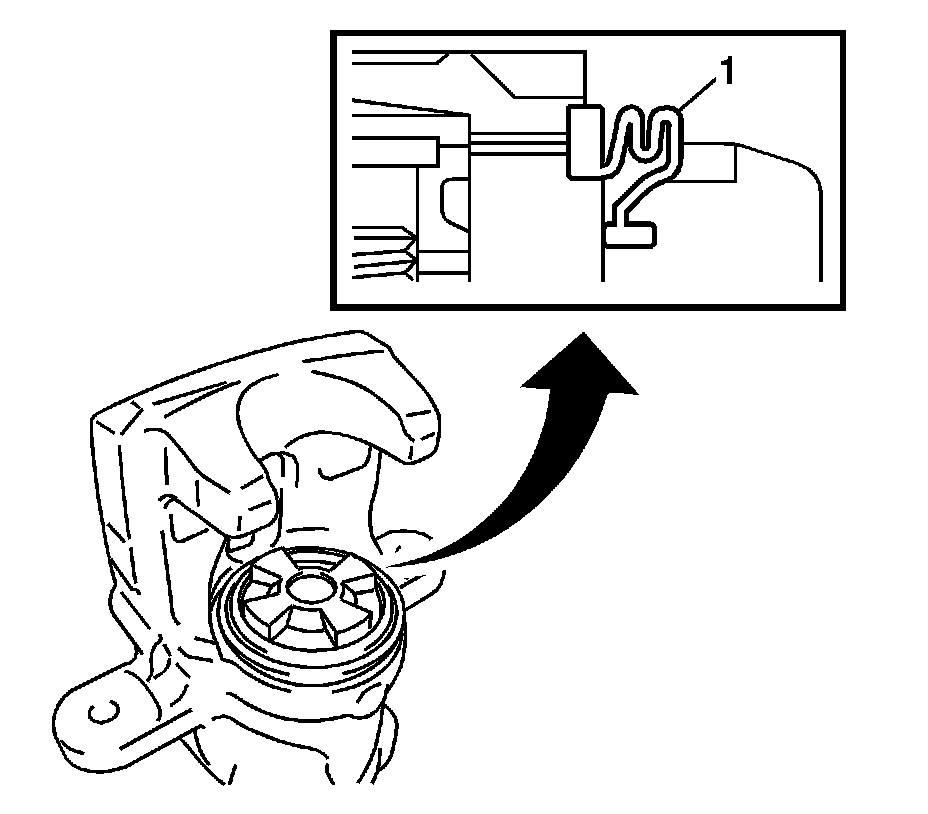 1