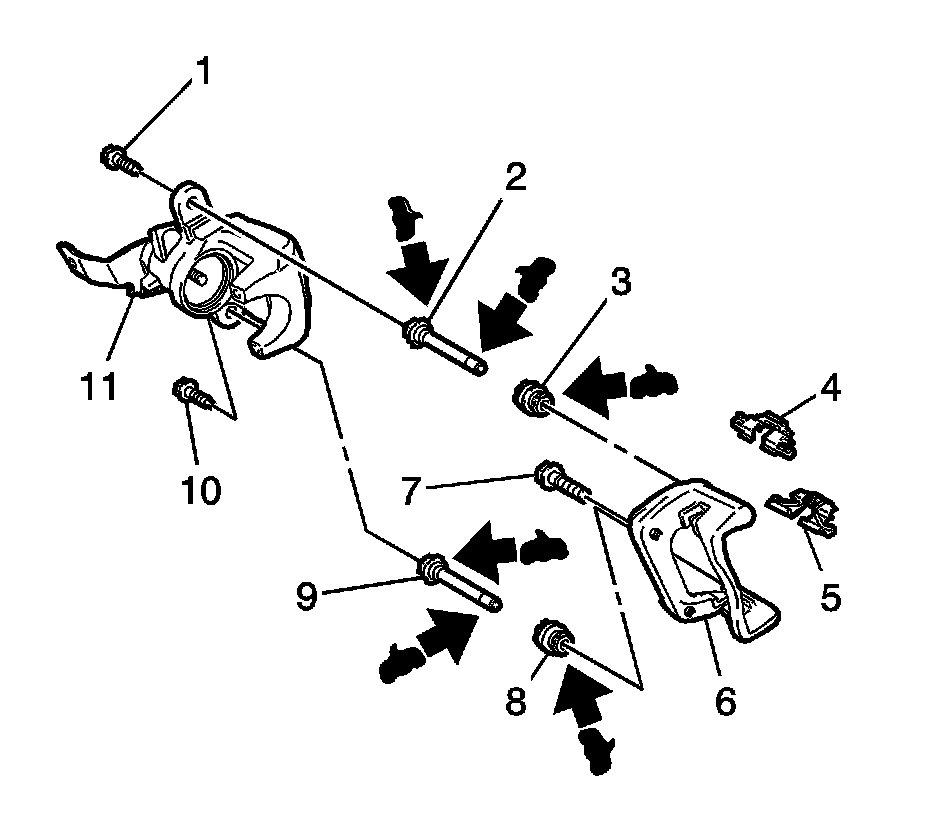 1
2
3
4
11
10
7
5
9
8
6