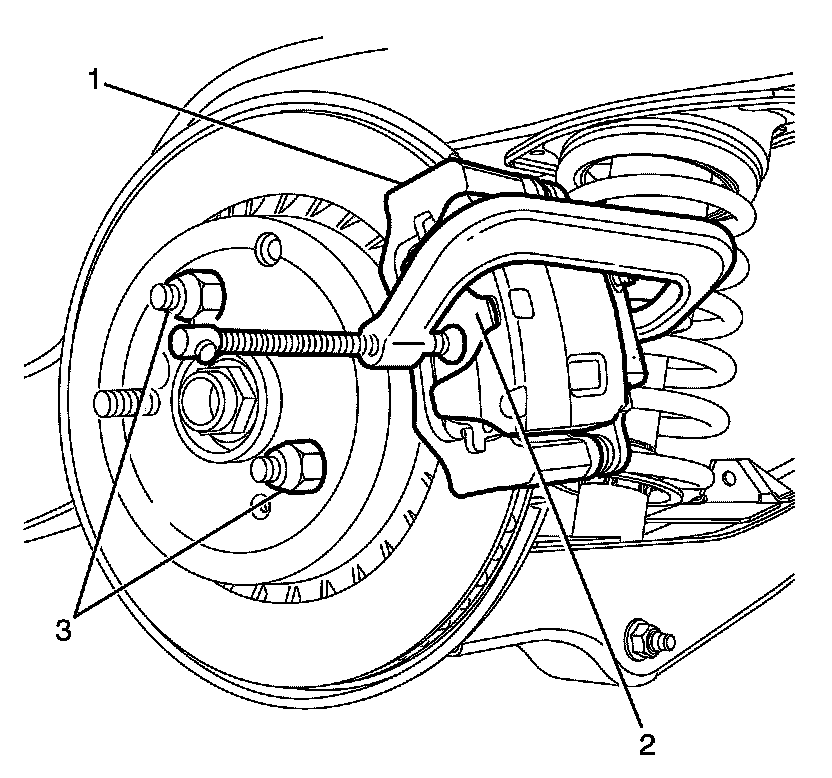 1
3
2