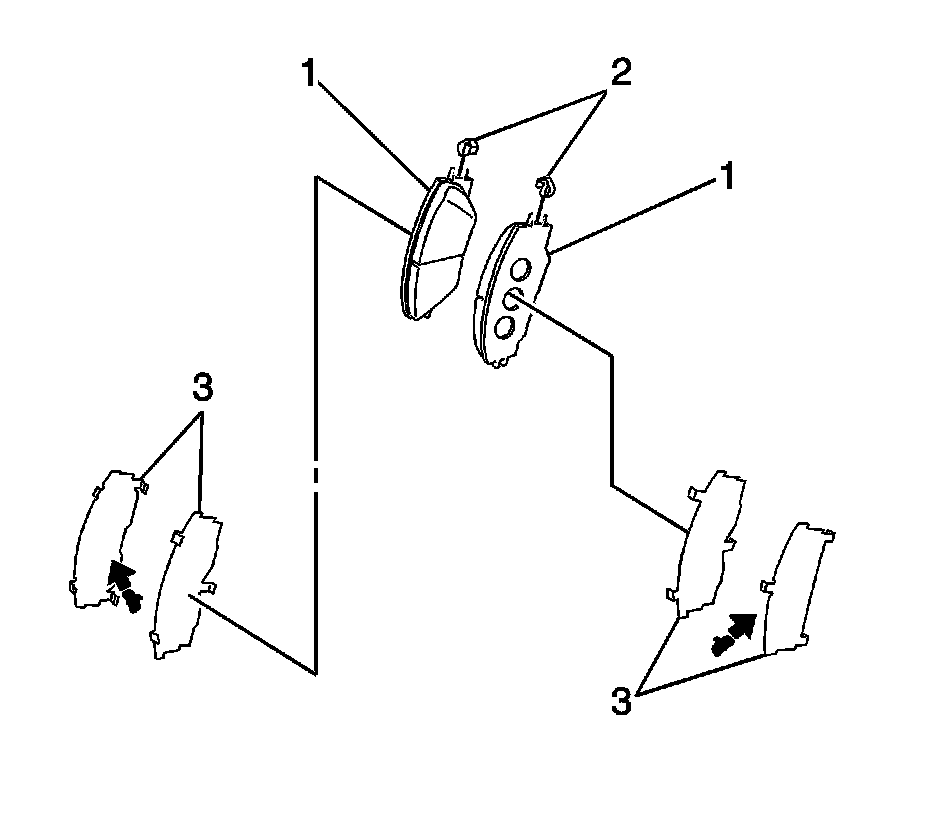 1
2
1
3
3