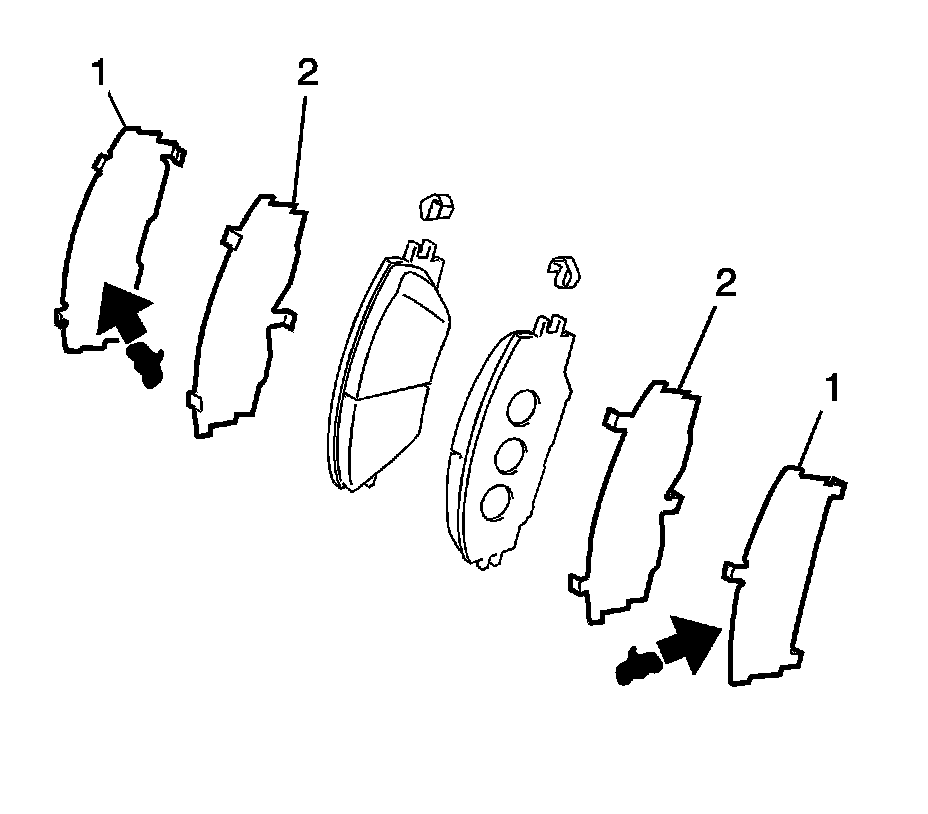 1
2
2
1