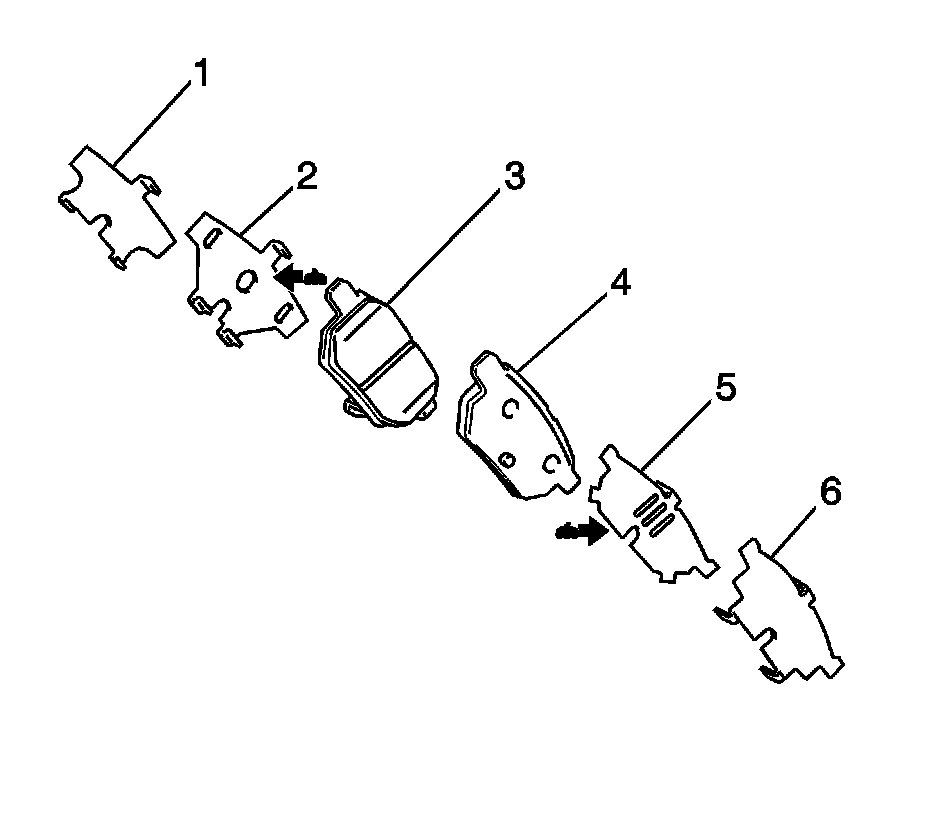 1
2
3
4
5
6