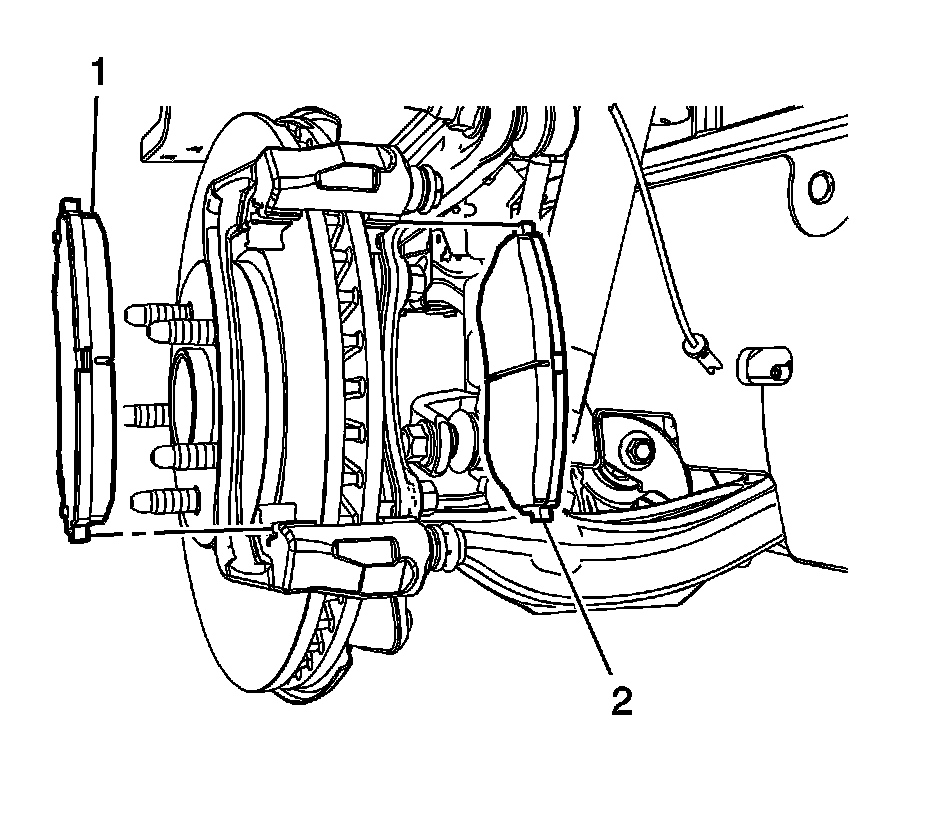 1

2