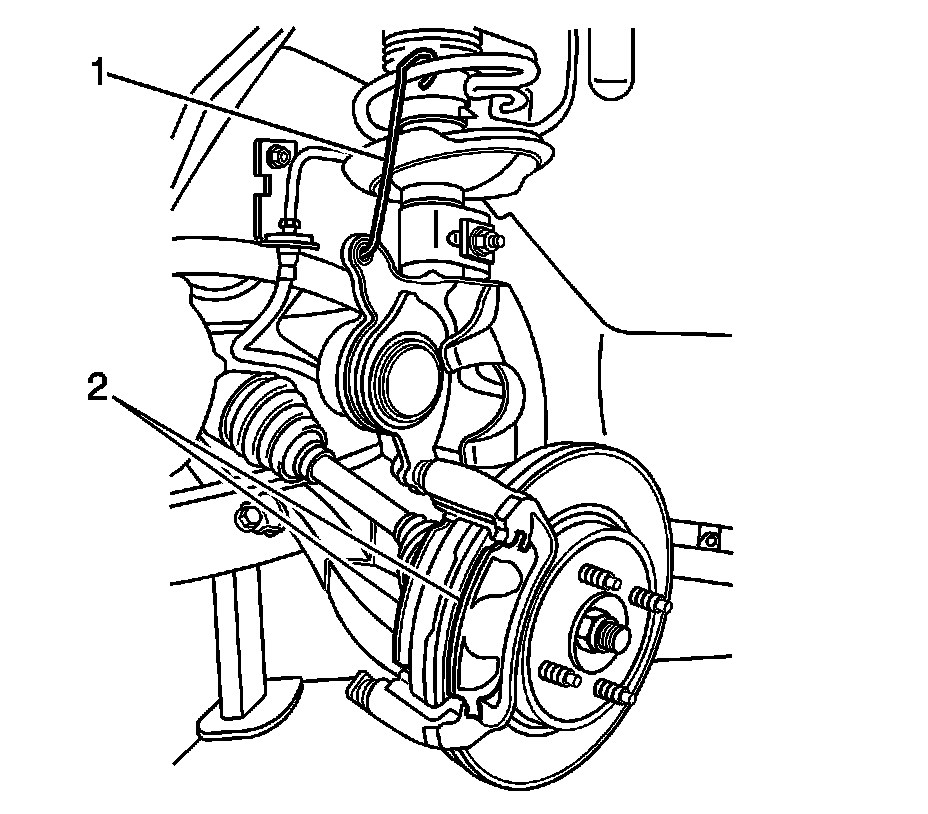 1

2