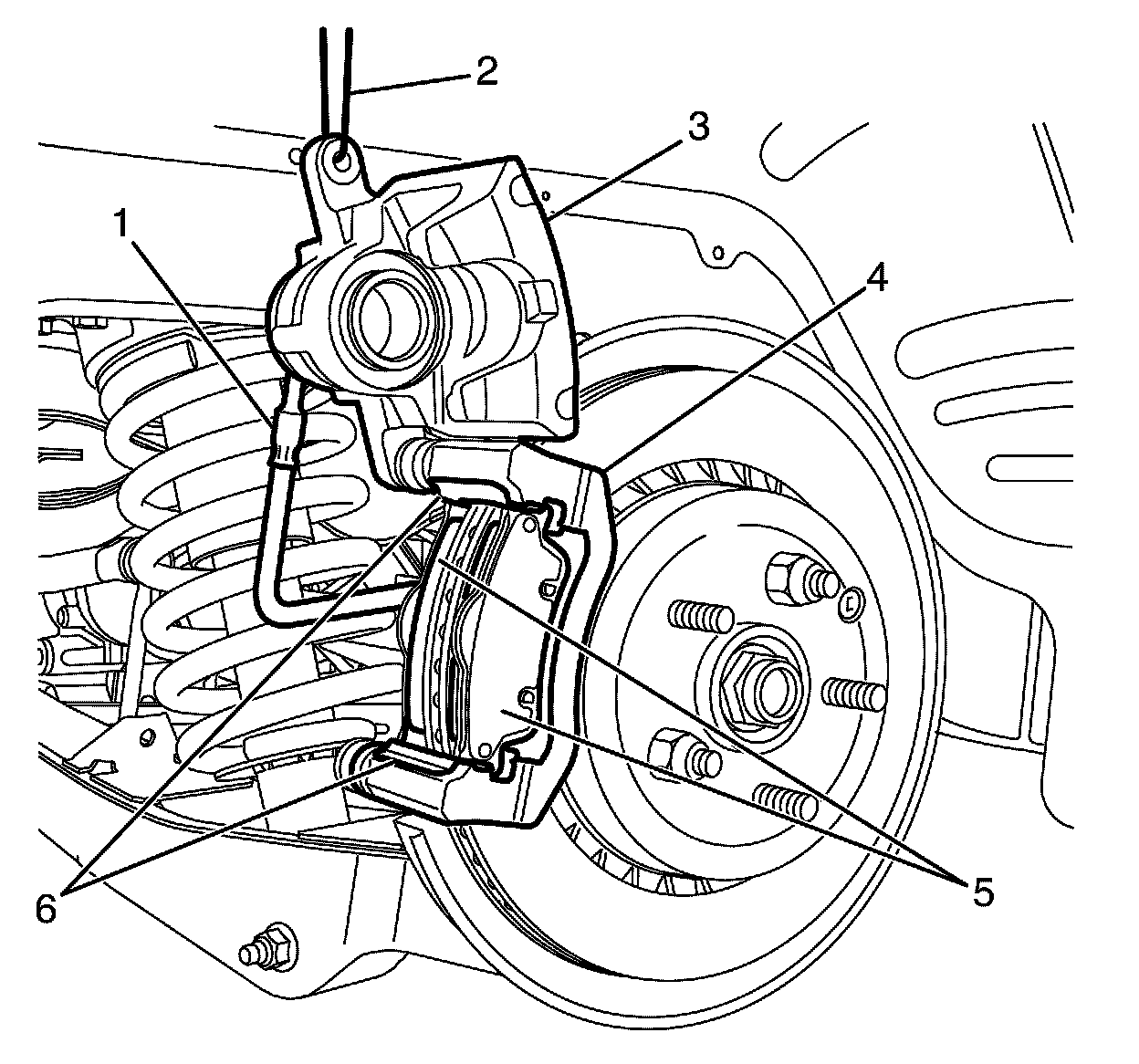 2
3
1
4
6
5