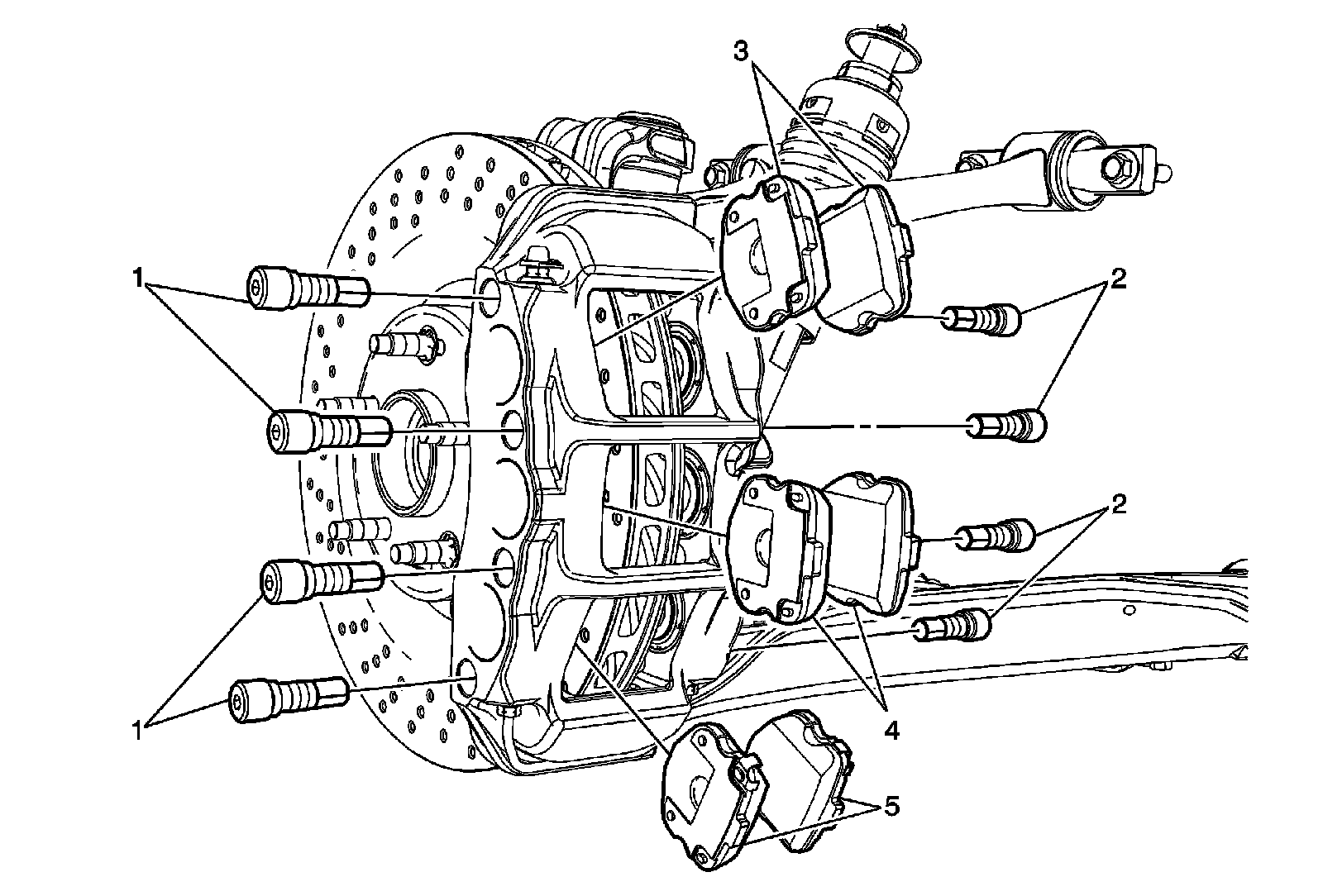 3
1
2
2
1
4
5