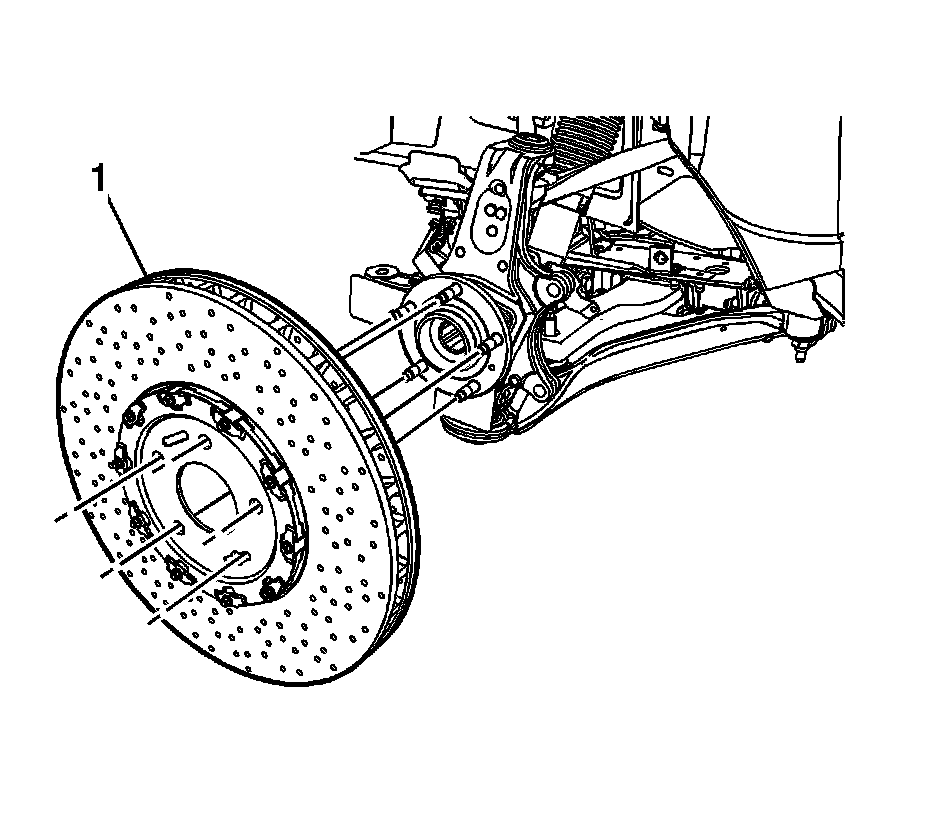 1