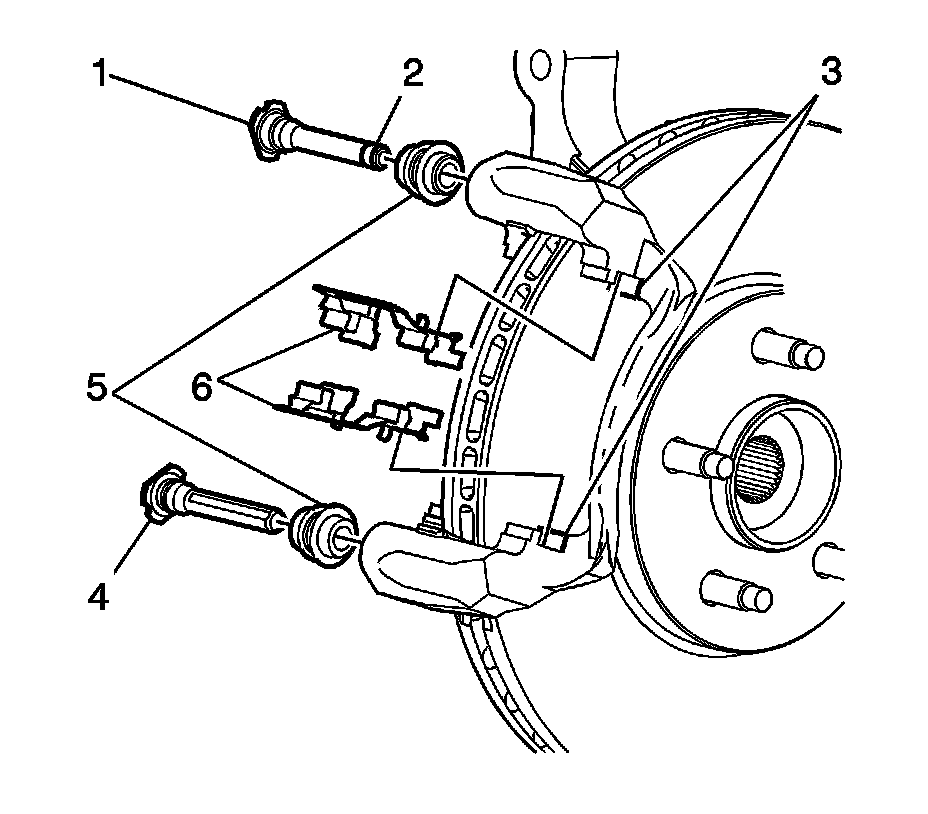 1
2
3
5
6
4