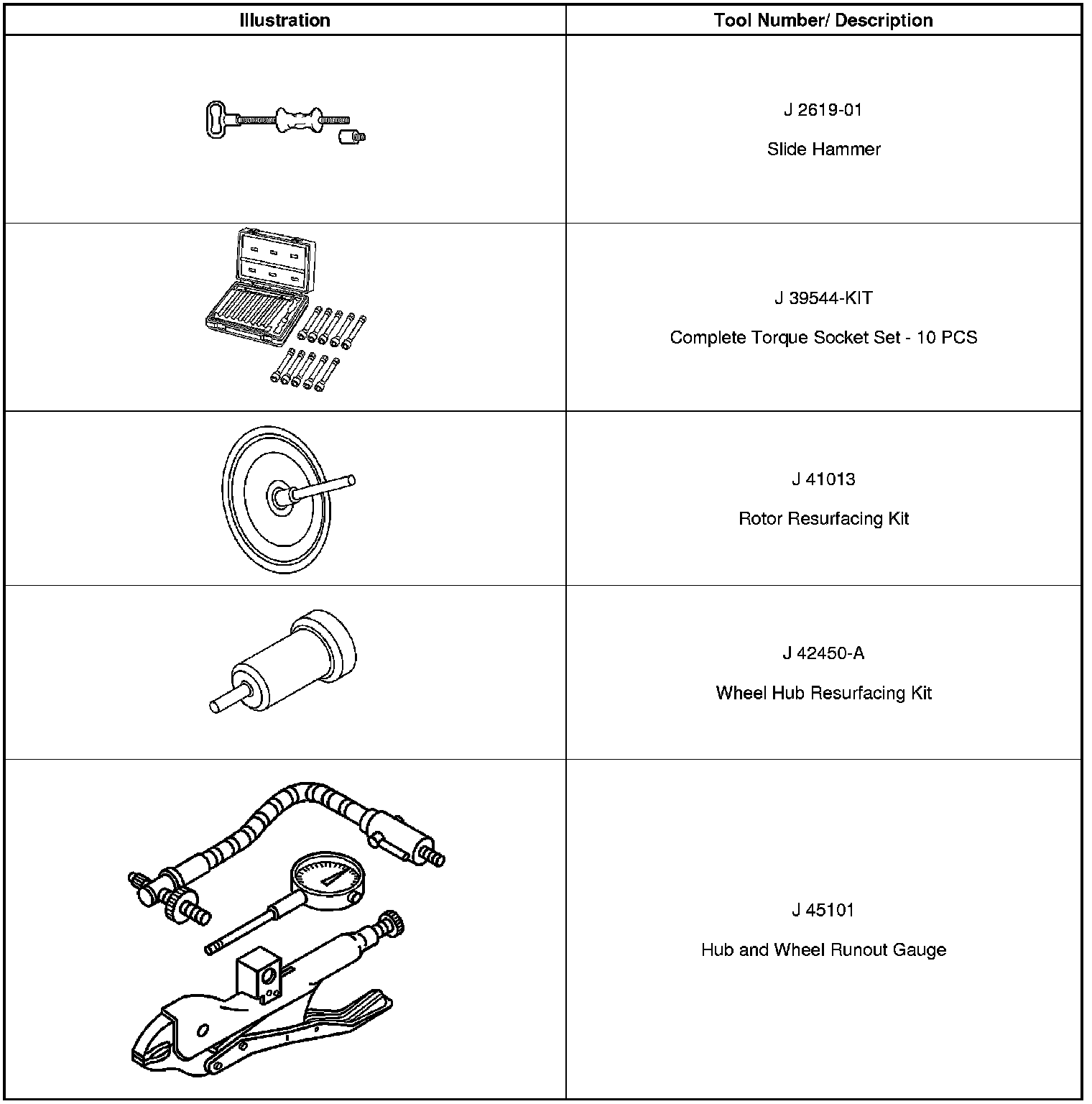 | Illustration | Tool Number/ Description |
|---|---|
| | J 2619-01 Slide Hammer |
| | J 39544-KIT Complete Torque Socket Set - 10 PCS |
| | J 41013 Rotor Resurfacing Kit |
| | J 42450-A Wheel Hub Resurfacing Kit |
| | J 45101 Hub and Wheel Runout Gauge |